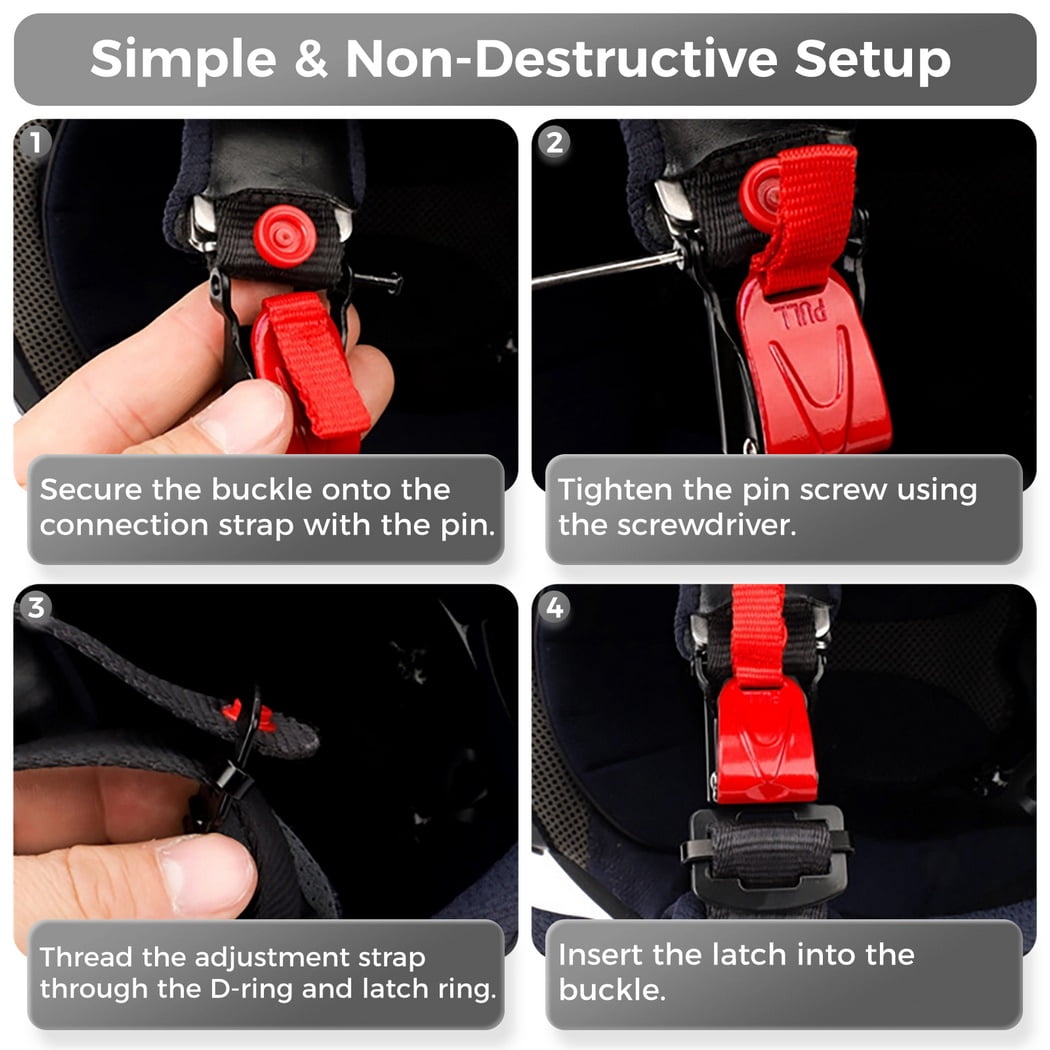 Simple & Non-Destructive Setup

1

Secure the buckle onto the connection strap with the pin.

2

PULL

Tighten the pin screw using the screwdriver.

3

Thread the adjustment strap through the D-ring and latch ring.

4

Insert the latch into the buckle.