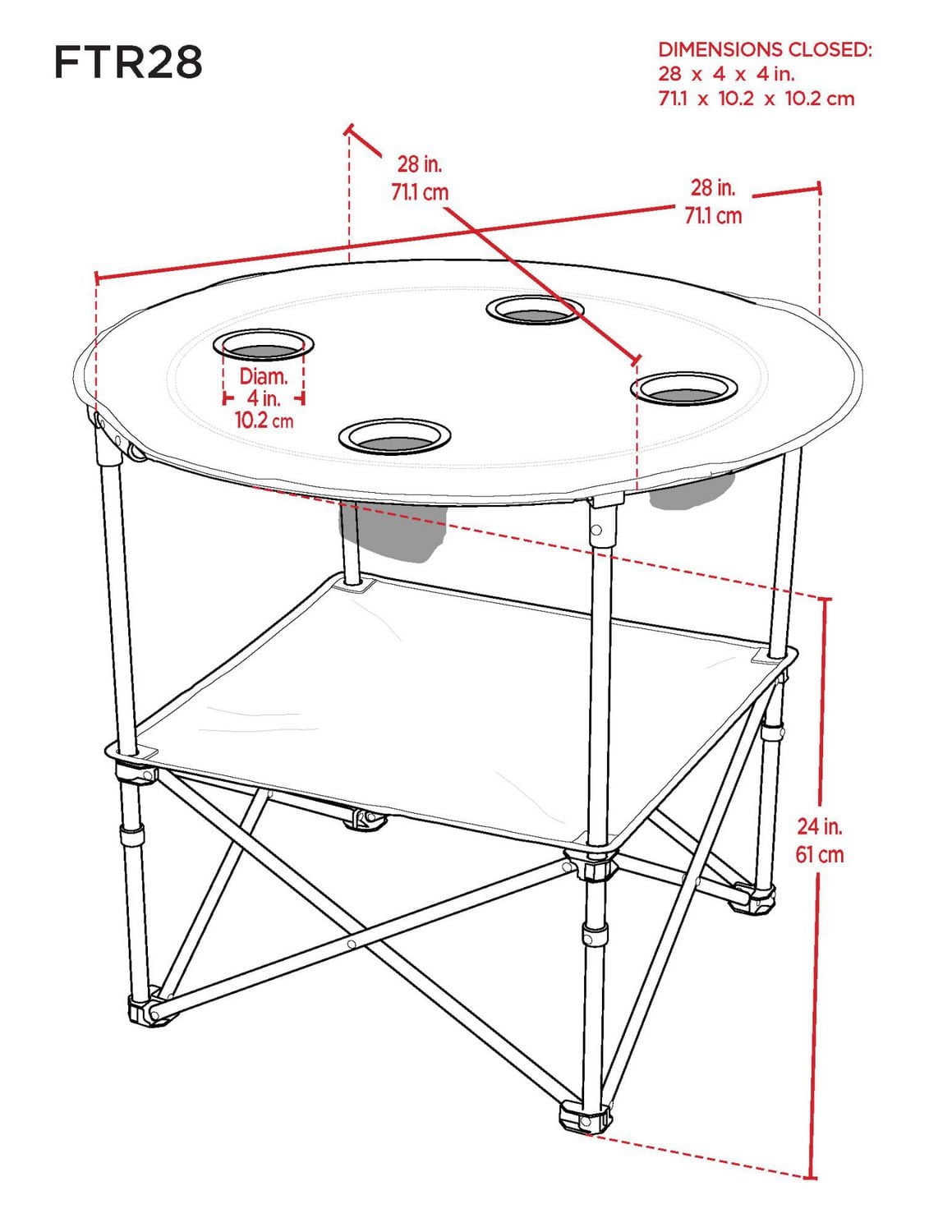 FTR28

DIMENSIONS CLOSED:
28 x 4 x 4 in.
71.1 x 10.2 x 10.2 cm

28 in.
71.1 cm

28 in.
71.1 cm

Diam.
4 in.
10.2 cm

24 in.
61 cm