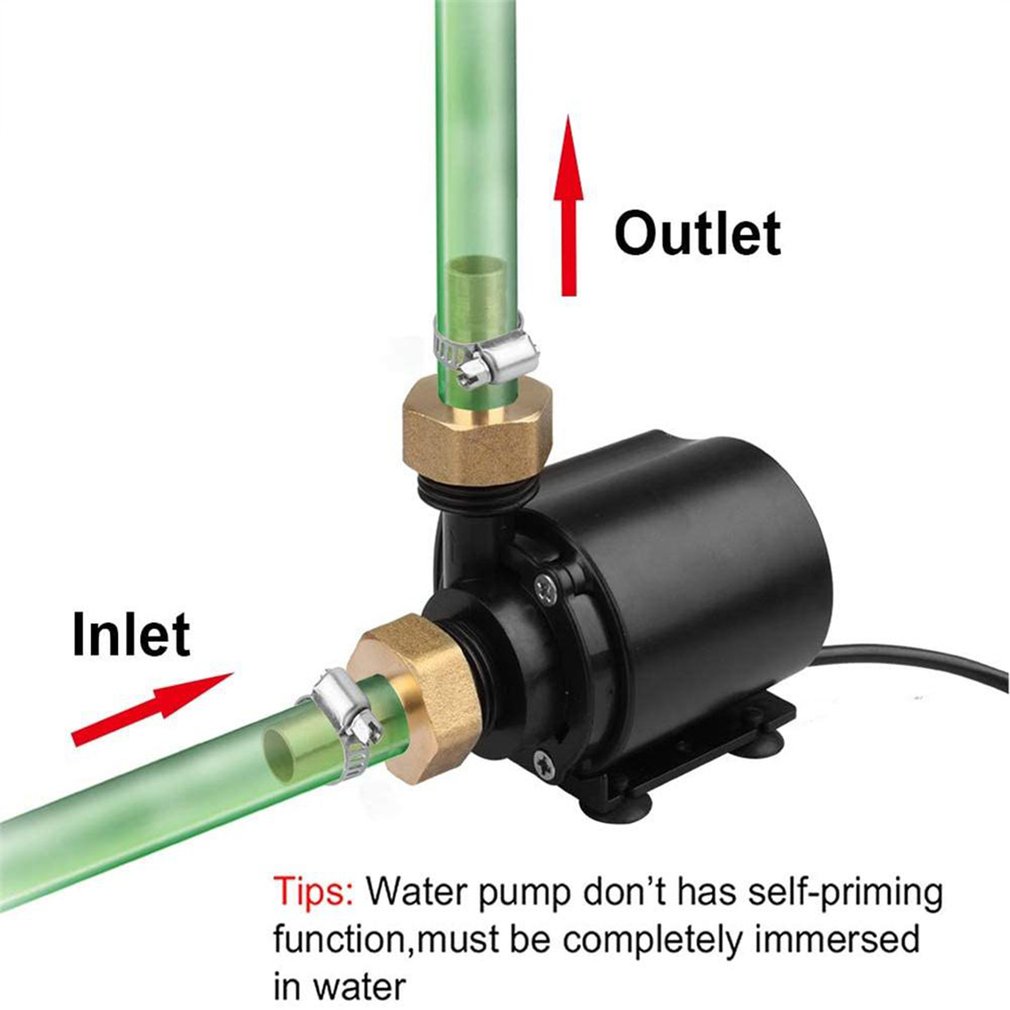 Outlet

Inlet

Tips: Water pump don't has self-priming function,must be completely immersed in water