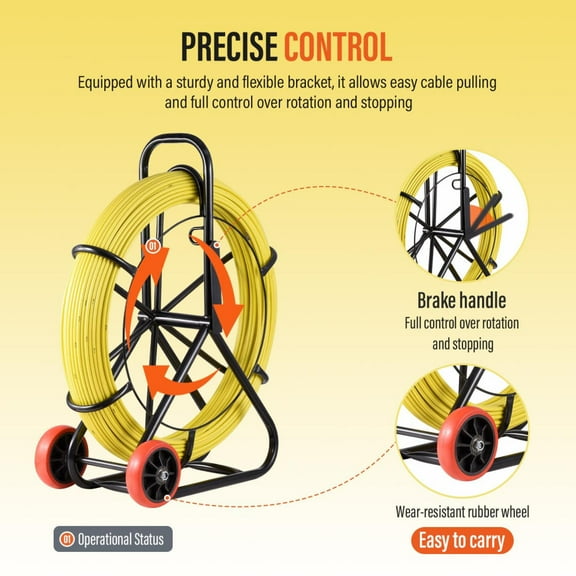 PRECISE CONTROL

Equipped with a sturdy and flexible bracket, it allows easy cable pulling and full control over rotation and stopping

01

Brake handle

Full control over rotation and stopping

Wear-resistant rubber wheel

Easy to carry

01 Operational Status