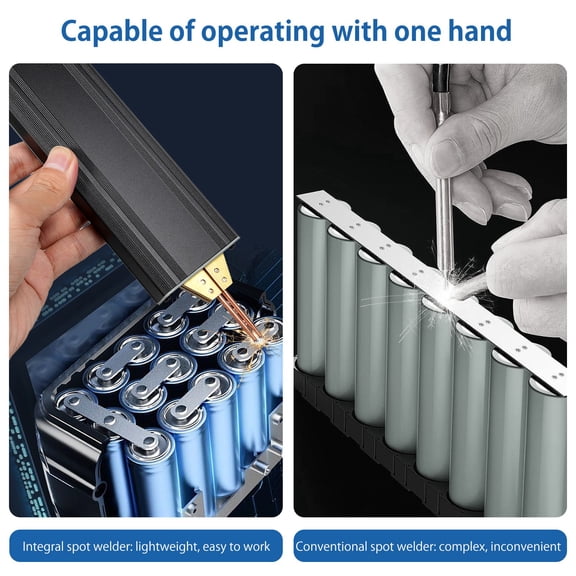 Capable of operating with one hand

Integral spot welder: lightweight, easy to work

Conventional spot welder: complex, inconvenient