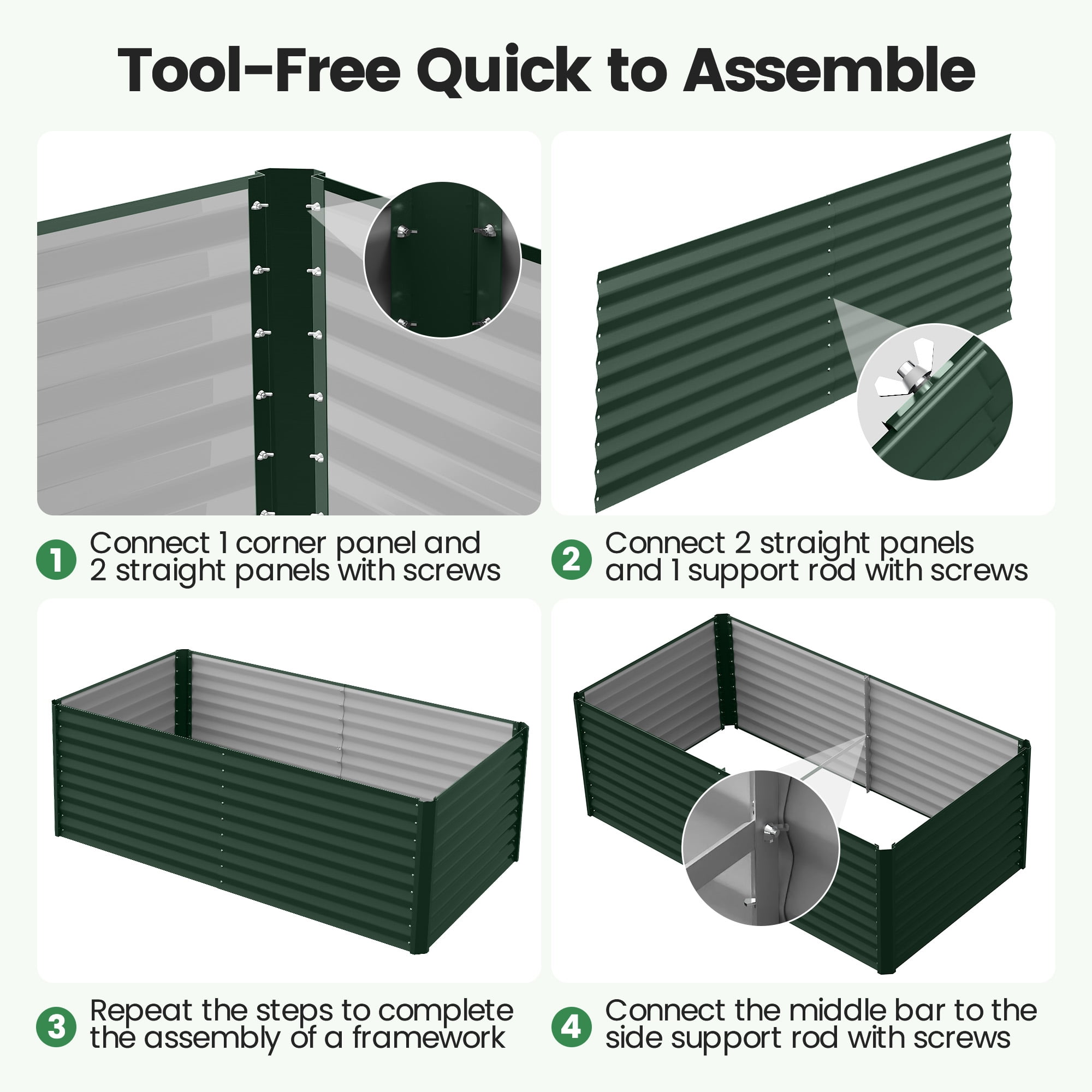 Tool-Free Quick to Assemble

1 Connect 1 corner panel and 2 straight panels with screws

2 Connect 2 straight panels and 1 support rod with screws

3 Repeat the steps to complete the assembly of a framework

4 Connect the middle bar to the side support rod with screws