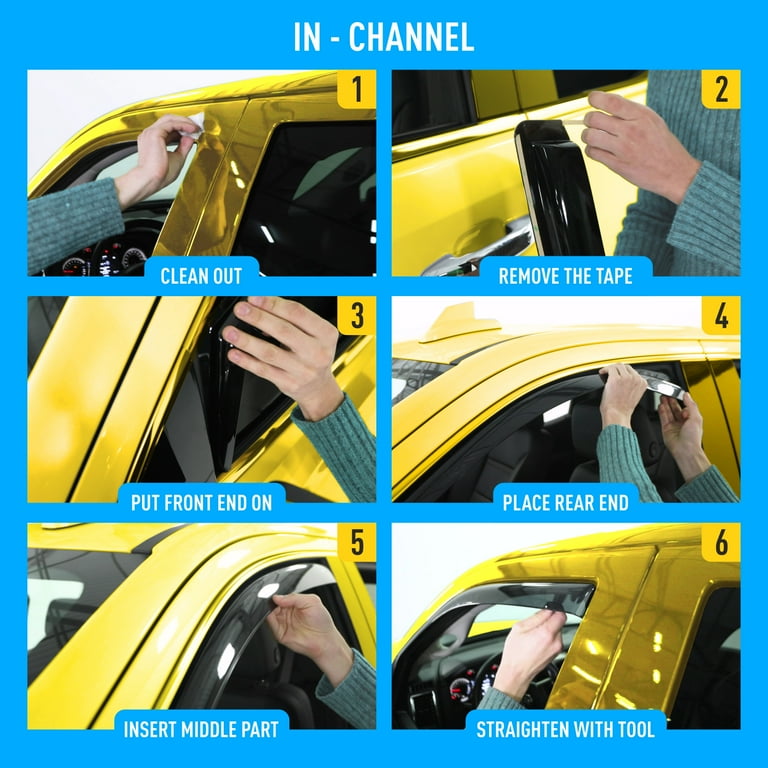 IN - CHANNEL

1
CLEAN OUT

2
REMOVE THE TAPE

3
PUT FRONT END ON

4
PLACE REAR END

5
INSERT MIDDLE PART

6
STRAIGHTEN WITH TOOL