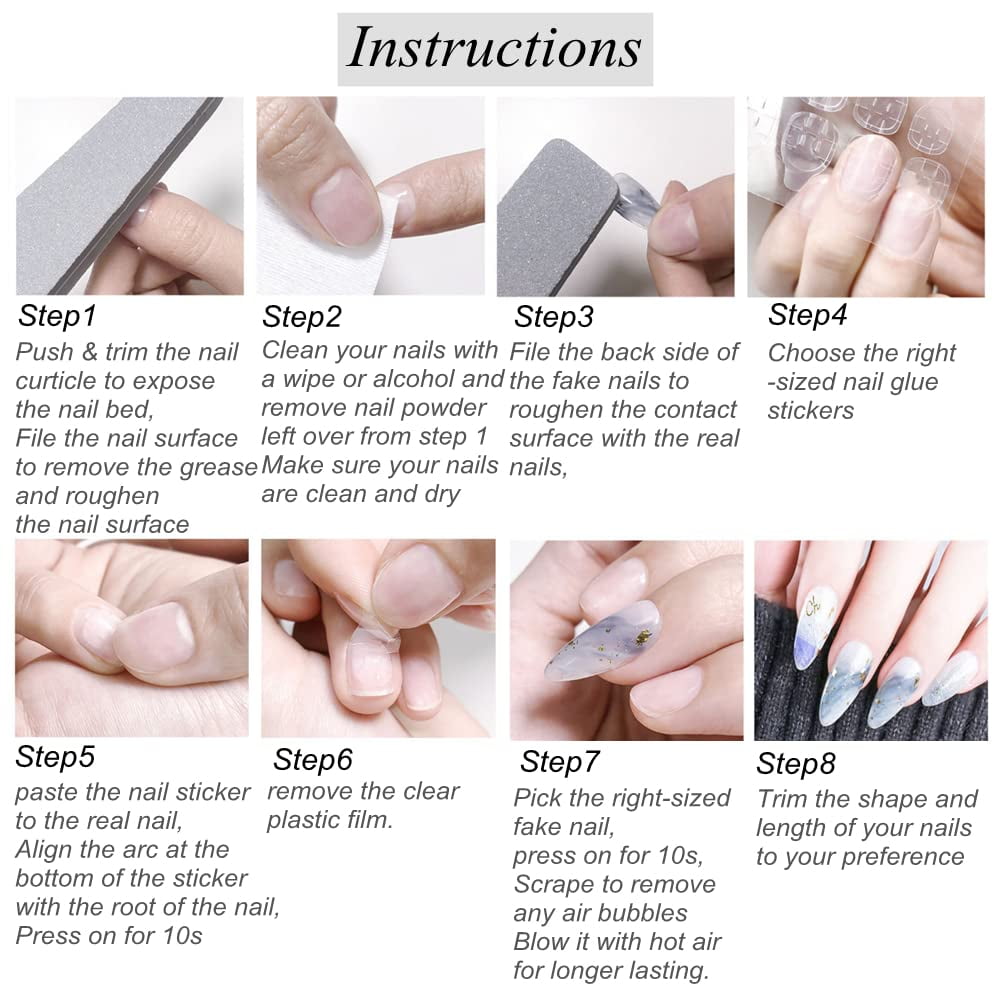 Instructions

Step1
Push & trim the nail curticle to expose the nail bed,
File the nail surface to remove the grease and roughen the nail surface

Step2
Clean your nails with a wipe or alcohol and remove nail powder left over from step 1
Make sure your nails are clean and dry

Step3
File the back side of the fake nails to roughen the contact surface with the real nails,

Step4
Choose the right -sized nail glue stickers

Step5
paste the nail sticker to the real nail,
Align the arc at the bottom of the sticker with the root of the nail,
Press on for 10s

Step6
remove the clear plastic film.

Step7
Pick the right-sized fake nail,
press on for 10s,
Scrape to remove any air bubbles
Blow it with hot air for longer lasting.

Step8
Trim the shape and length of your nails to your preference