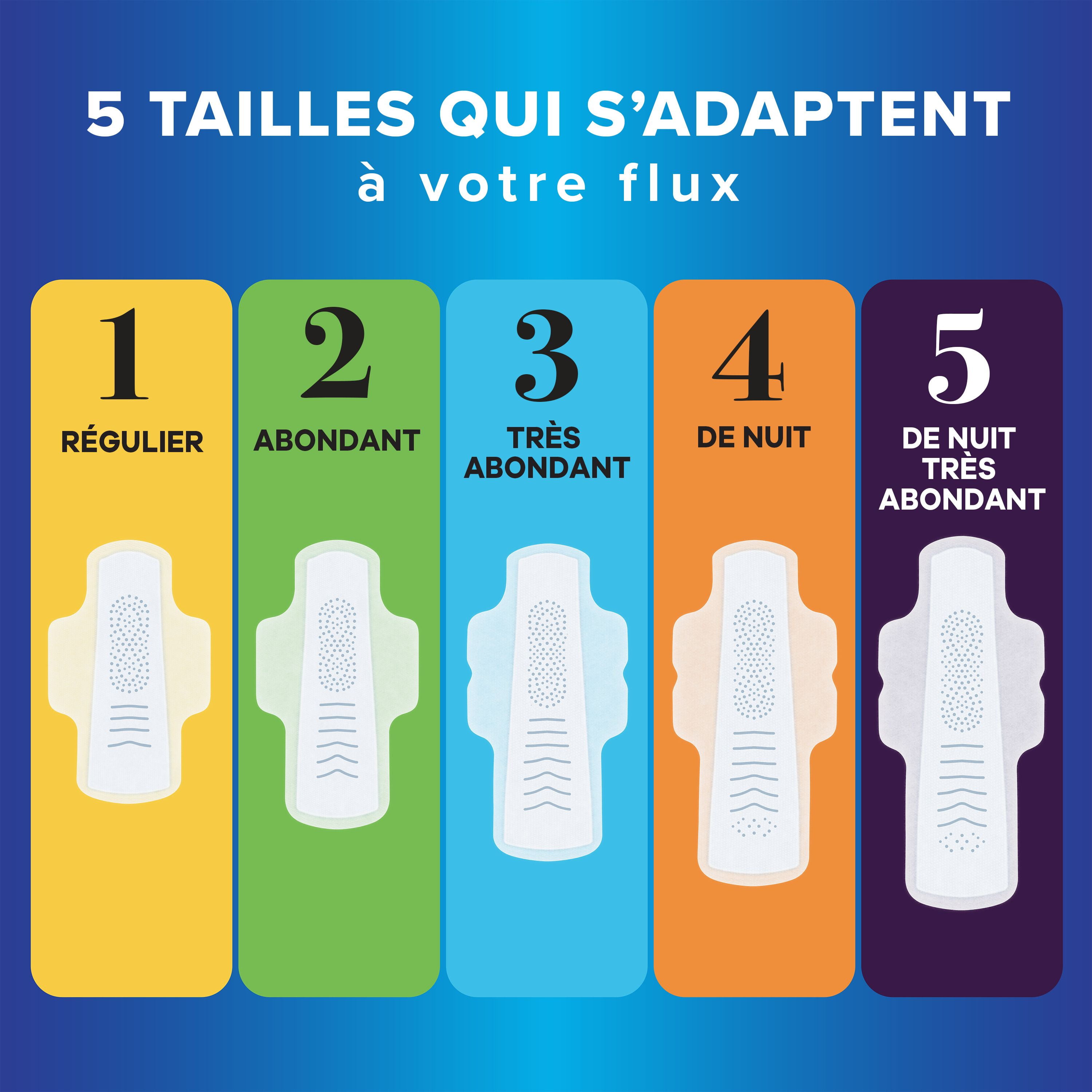 5 TAILLES QUI S'ADAPTENT
à votre flux

1
RÉGULIER

2
ABONDANT

3
TRÈS ABONDANT

4
DE NUIT

5
DE NUIT TRÈS ABONDANT