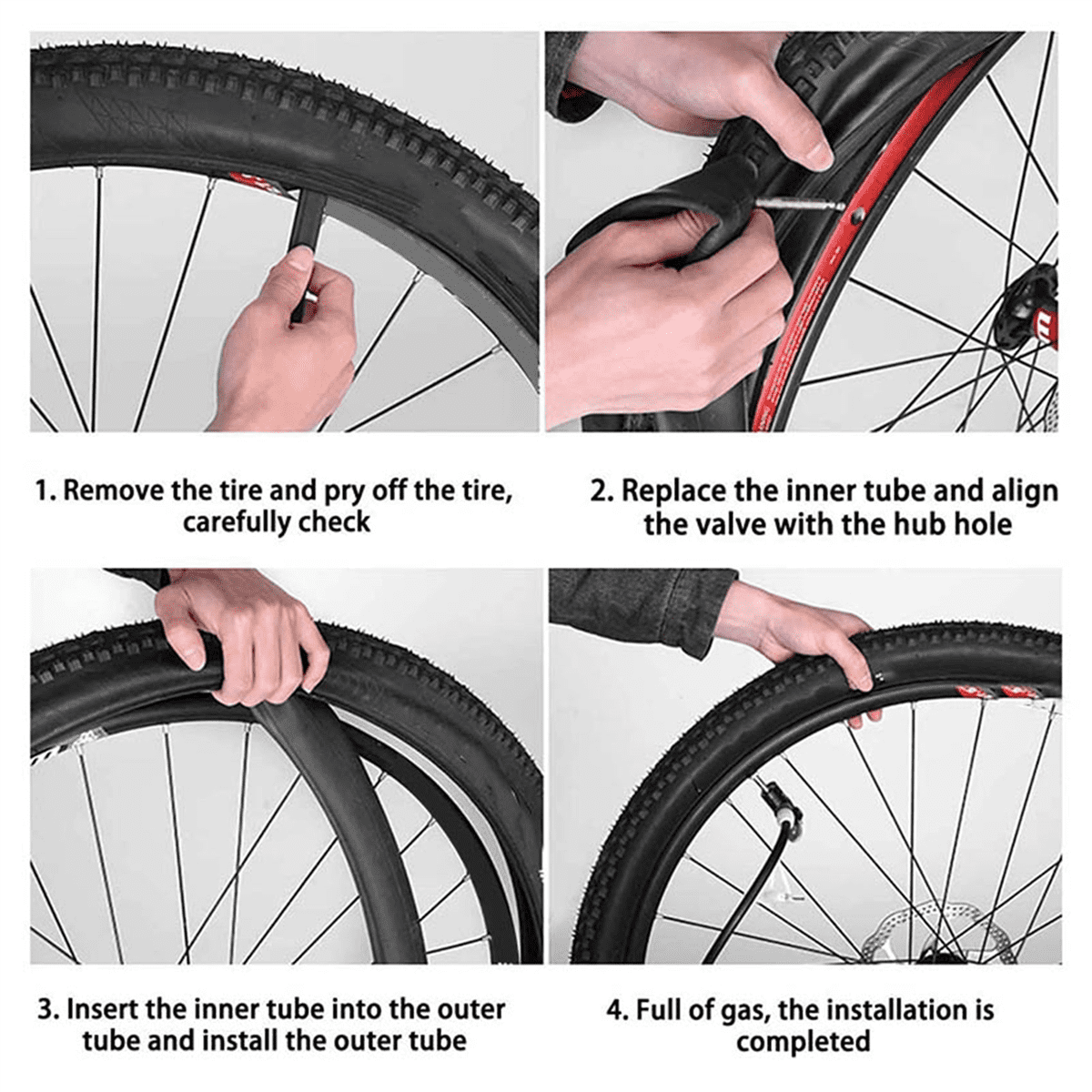 1. Remove the tire and pry off the tire, carefully check

2. Replace the inner tube and align the valve with the hub hole

3. Insert the inner tube into the outer tube and install the outer tube

4. Full of gas, the installation is completed