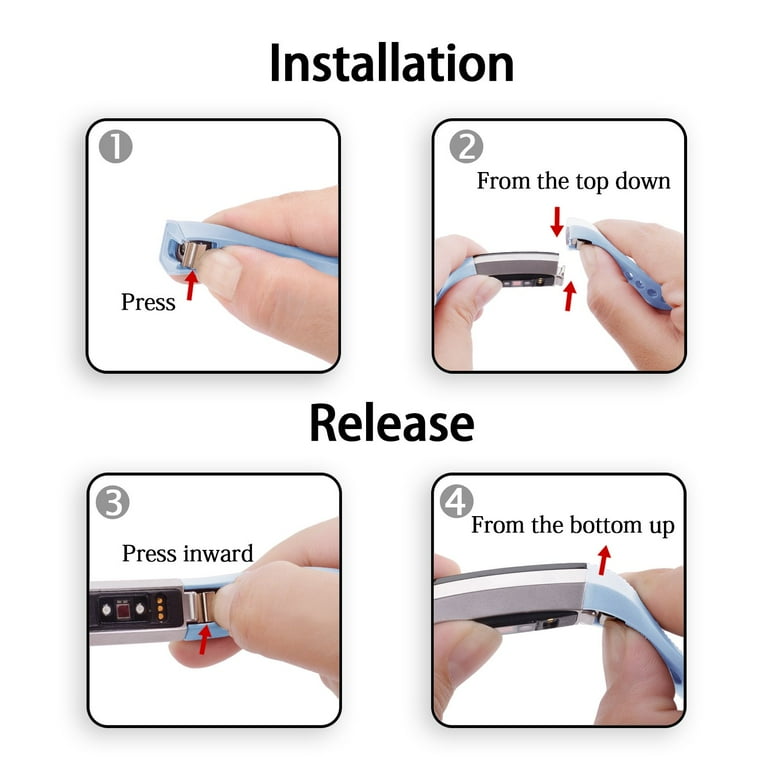 Installation

1

Press

2

From the top down

Release

3

Press inward

4

From the bottom up