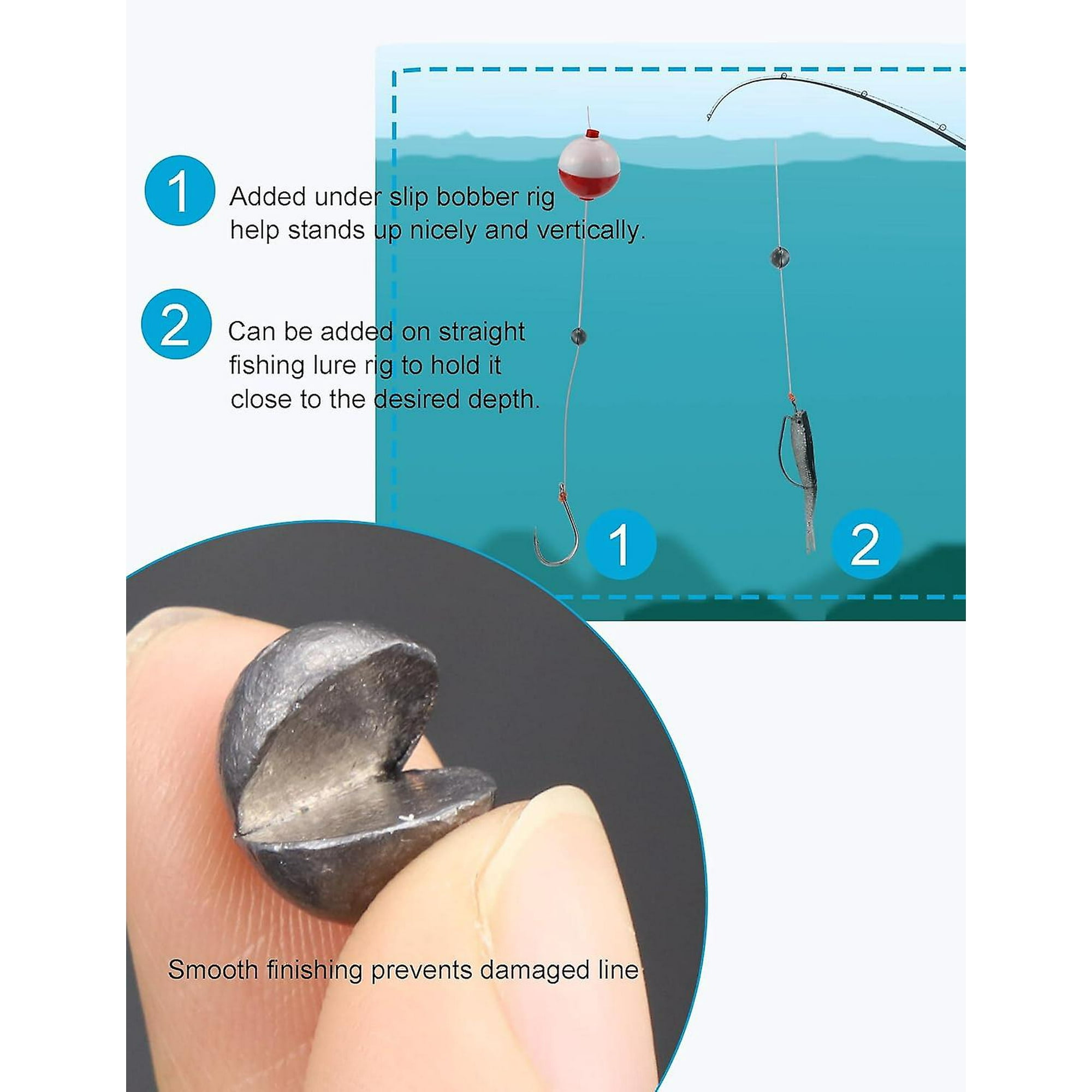 1 Added under slip bobber rig help stands up nicely and vertically.

2 Can be added on straight fishing lure rig to hold it close to the desired depth.

1

2

Smooth finishing prevents damaged line