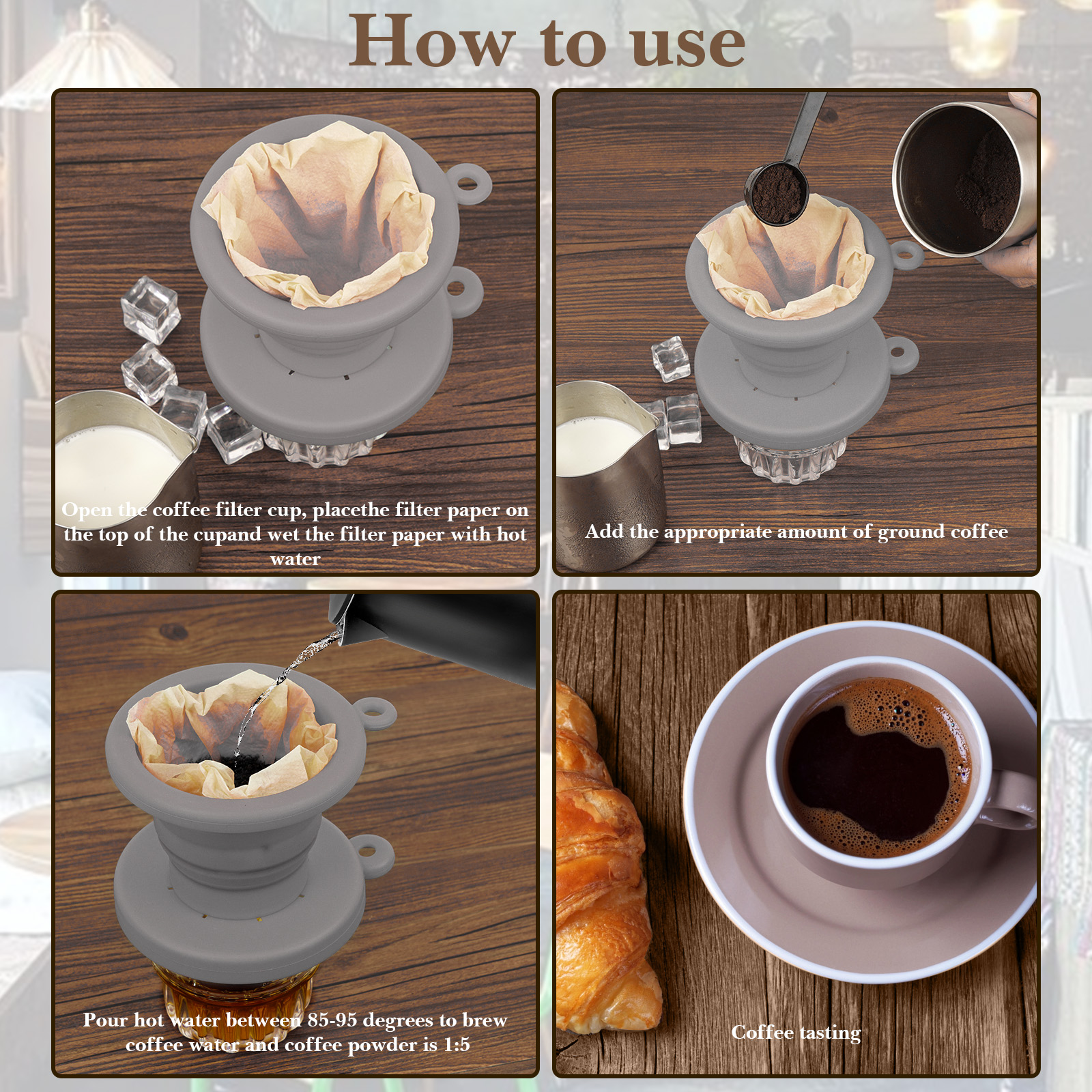 How to use

Open the coffee filter cup, placethe filter paper on the top of the cupand wet the filter paper with hot water

Add the appropriate amount of ground coffee

Pour hot water between 85-95 degrees to brew coffee water and coffee powder is 1:5

Coffee tasting