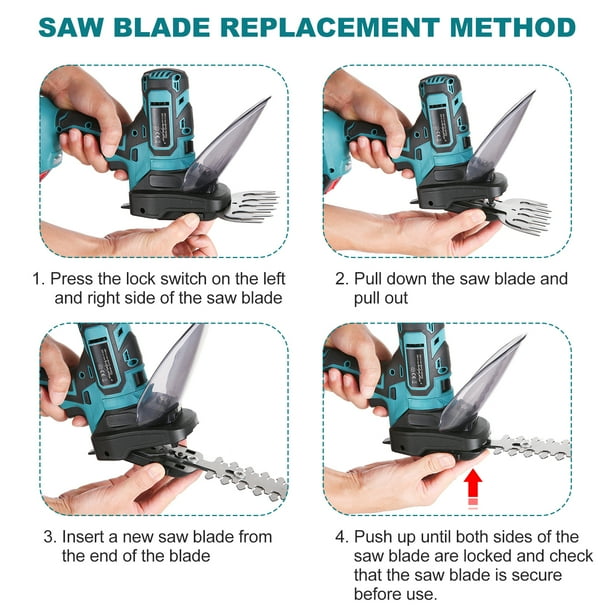 SAW BLADE REPLACEMENT METHOD

1. Press the lock switch on the left and right side of the saw blade

2. Pull down the saw blade and pull out

3. Insert a new saw blade from the end of the blade

4. Push up until both sides of the saw blade are locked and check that the saw blade is secure before use.