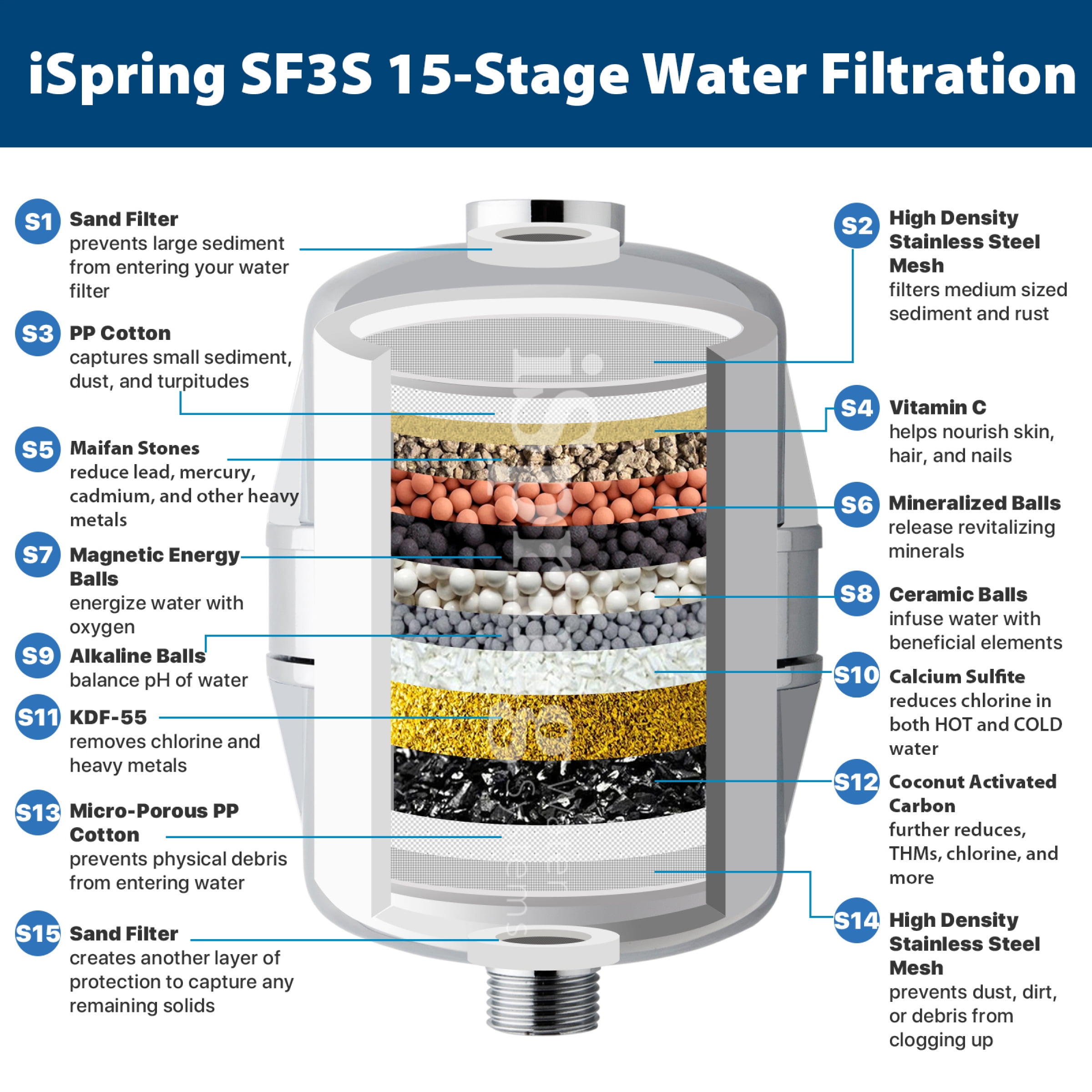 iSpring SF3S 15-Stage Water Filtration

S1 Sand Filter
prevents large sediment from entering your water filter

S3 PP Cotton
captures small sediment, dust, and turpitudes

S5 Maifan Stones
reduce lead, mercury, cadmium, and other heavy metals

S7 Magnetic Energy Balls
energize water with oxygen

S9 Alkaline Balls
balance pH of water

S11 KDF-55
removes chlorine and heavy metals

S13 Micro-Porous PP Cotton
prevents physical debris from entering water

S15 Sand Filter
creates another layer of protection to capture any remaining solids

S2 High Density Stainless Steel Mesh
filters medium sized sediment and rust

S4 Vitamin C
helps nourish skin, hair, and nails

S6 Mineralized Balls
release revitalizing minerals

S8 Ceramic Balls
infuse water with beneficial elements

S10 Calcium Sulfite
reduces chlorine in both HOT and COLD water

S12 Coconut Activated Carbon
further reduces, THMs, chlorine, and more

S14 High Density Stainless Steel Mesh
prevents dust, dirt, or debris from clogging up