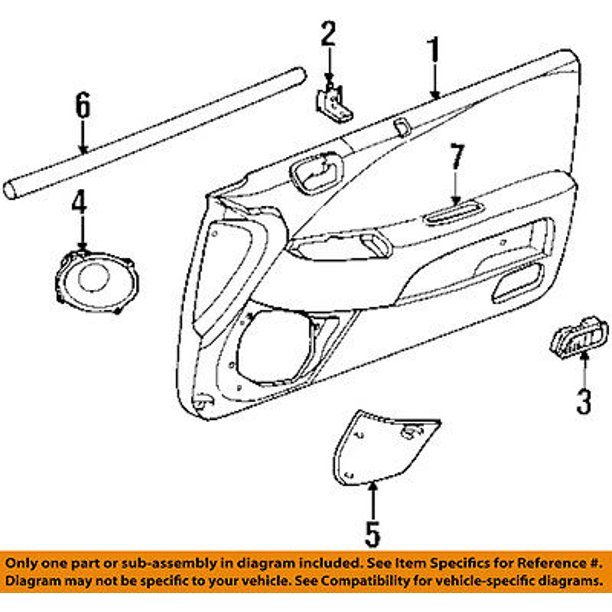 2
1
6
7
4
3
5

Only one part or sub-assembly in diagram included. See Item Specifics for Reference #. Diagram may not be specific to your vehicle. See Compatibility for vehicle-specific diagrams.