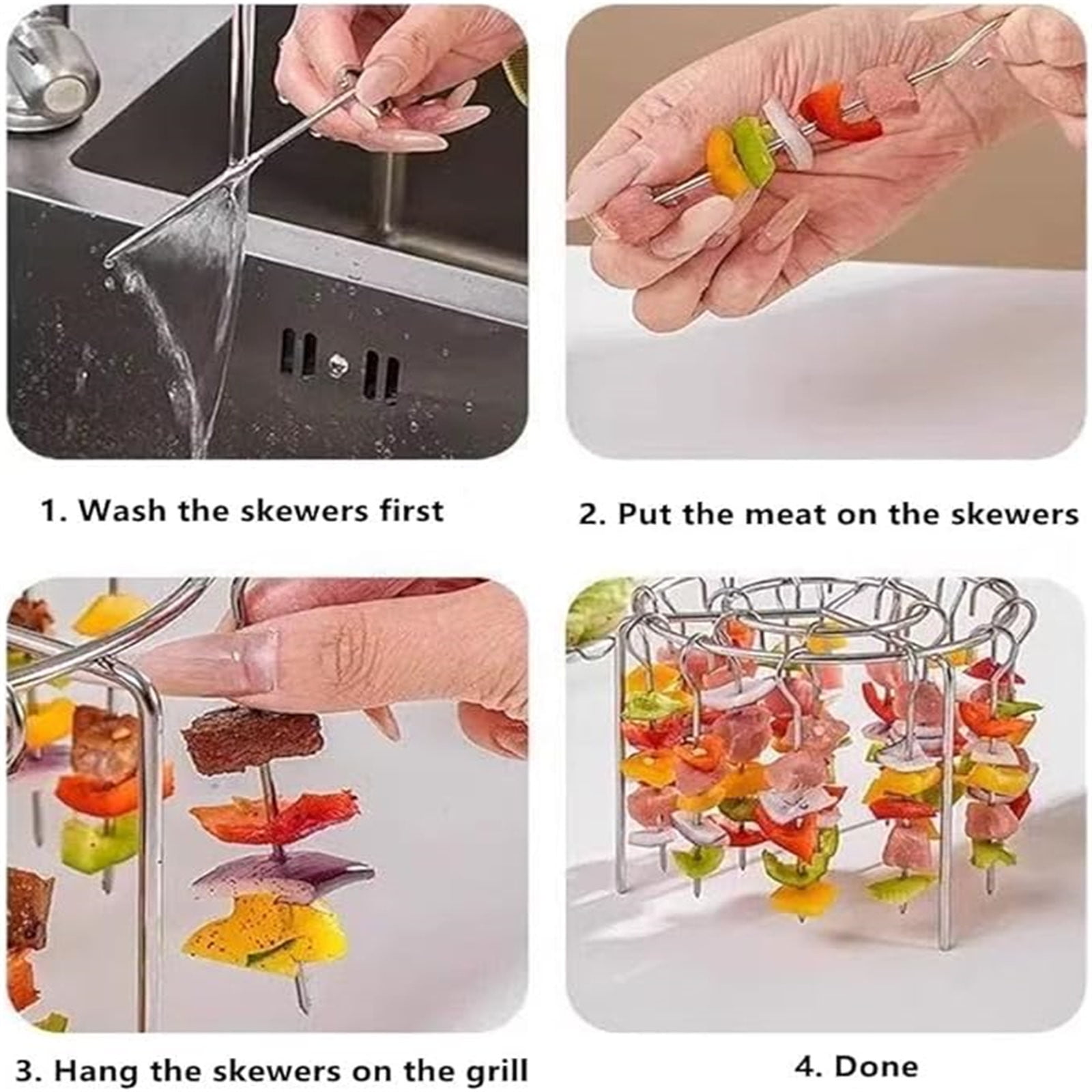 1. Wash the skewers first

2. Put the meat on the skewers

3. Hang the skewers on the grill

4. Done