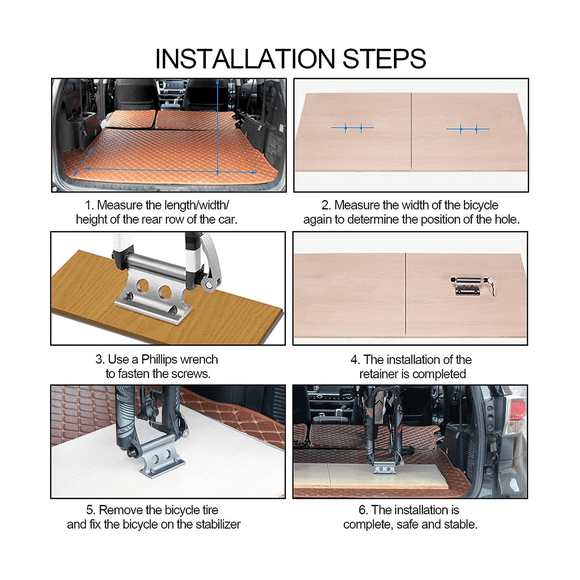 INSTALLATION STEPS

1. Measure the length/width/ height of the rear row of the car.

2. Measure the width of the bicycle again to determine the position of the hole.

3. Use a Phillips wrench to fasten the screws.

4. The installation of the retainer is completed

5. Remove the bicycle tire and fix the bicycle on the stabilizer

6. The installation is complete, safe and stable.