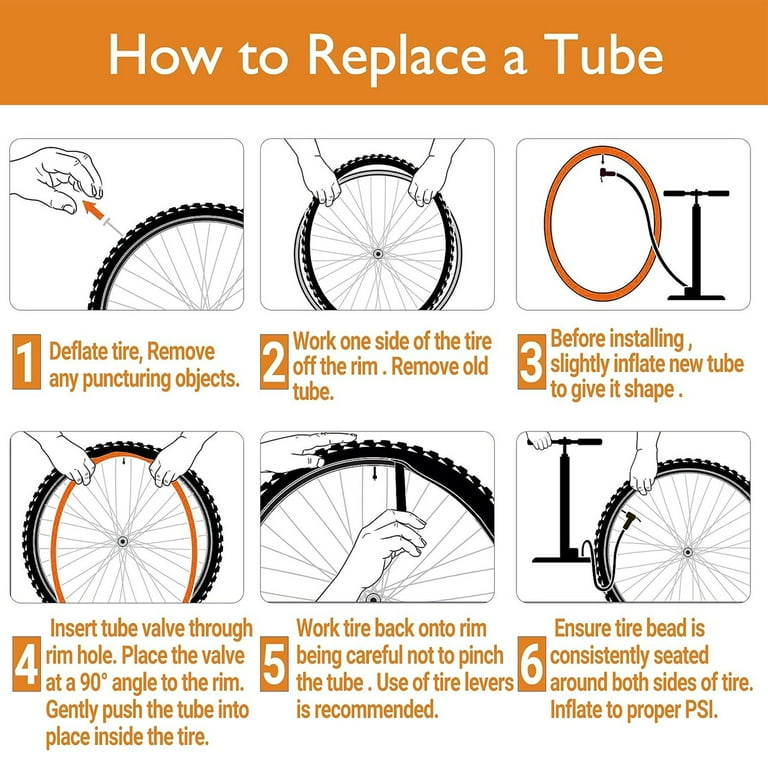 How to Replace a Tube

1 Deflate tire, Remove any puncturing objects.

2 Work one side of the tire off the rim . Remove old tube.

3 Before installing , slightly inflate new tube to give it shape .

4 Insert tube valve through rim hole. Place the valve at a 90° angle to the rim. Gently push the tube into place inside the tire.

5 Work tire back onto rim being careful not to pinch the tube . Use of tire levers is recommended.

6 Ensure tire bead is consistently seated around both sides of tire. Inflate to proper PSI.