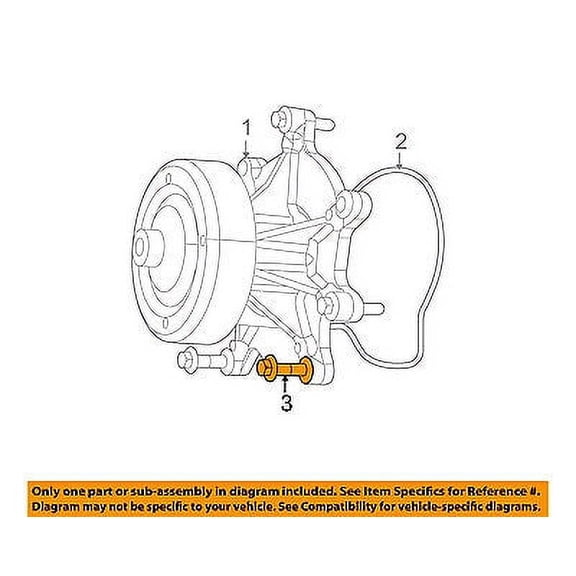 1

2

3

Only one part or sub-assembly in diagram included. See Item Specifics for Reference #. Diagram may not be specific to your vehicle. See Compatibility for vehicle-specific diagrams.