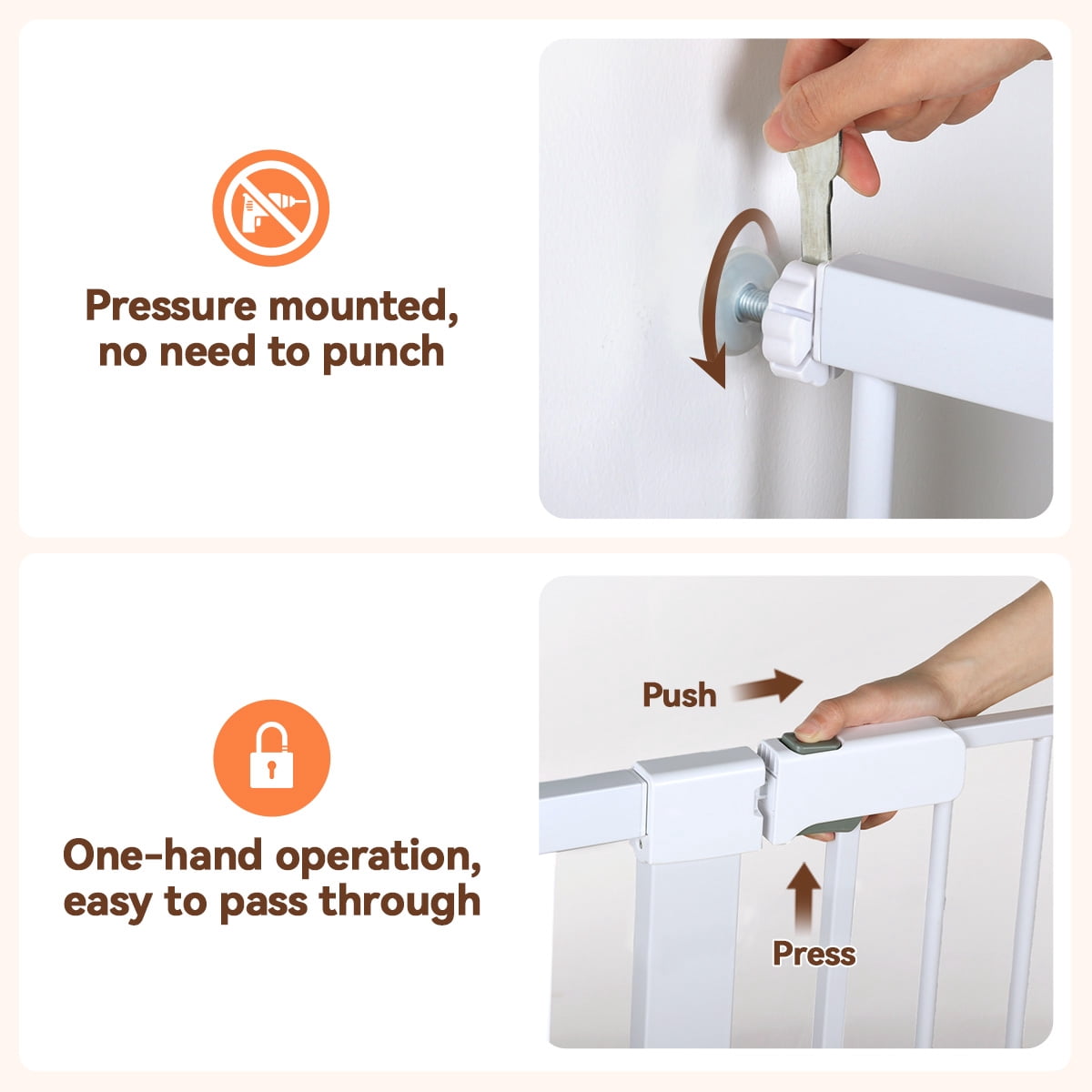 Pressure mounted, no need to punch

One-hand operation, easy to pass through

Push

Press