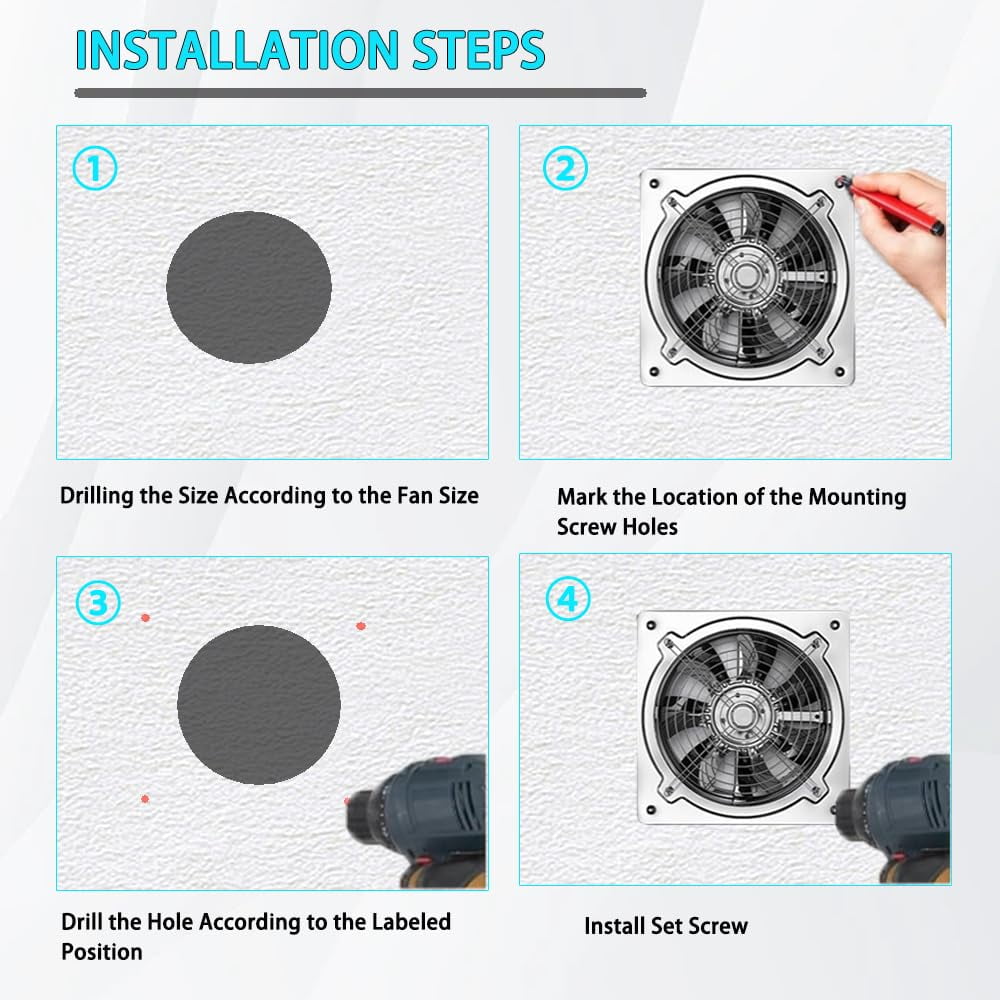 INSTALLATION STEPS

①

Drilling the Size According to the Fan Size

②

Mark the Location of the Mounting Screw Holes

③

Drill the Hole According to the Labeled Position

④

Install Set Screw