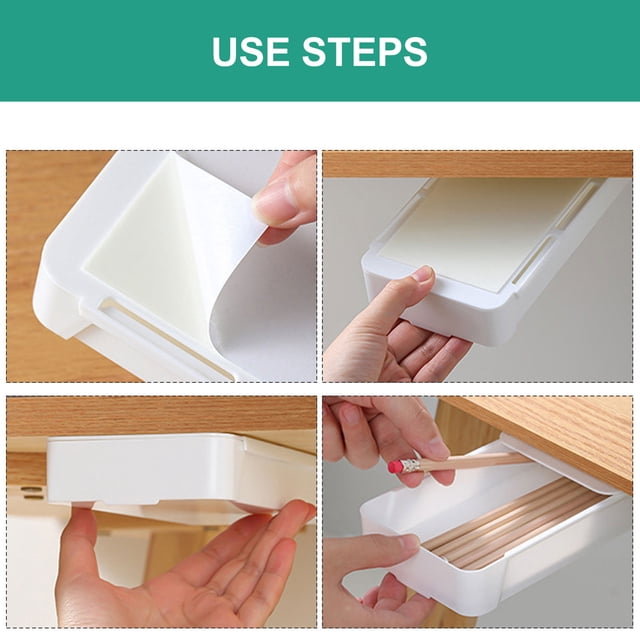 USE STEPS