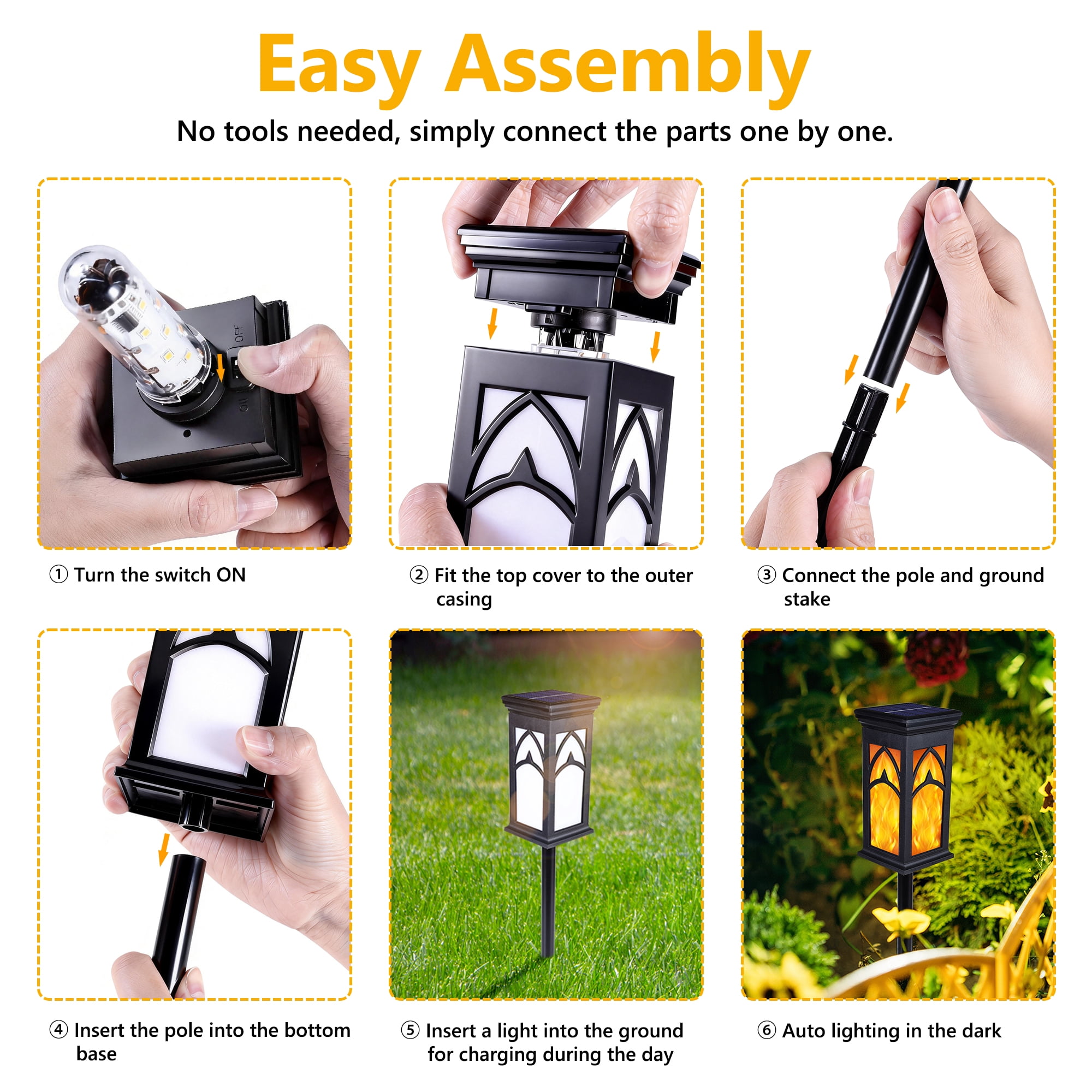 Easy Assembly

No tools needed, simply connect the parts one by one.

OFF

ON

① Turn the switch ON

② Fit the top cover to the outer casing

③ Connect the pole and ground stake

④ Insert the pole into the bottom base

⑤ Insert a light into the ground for charging during the day

⑥ Auto lighting in the dark