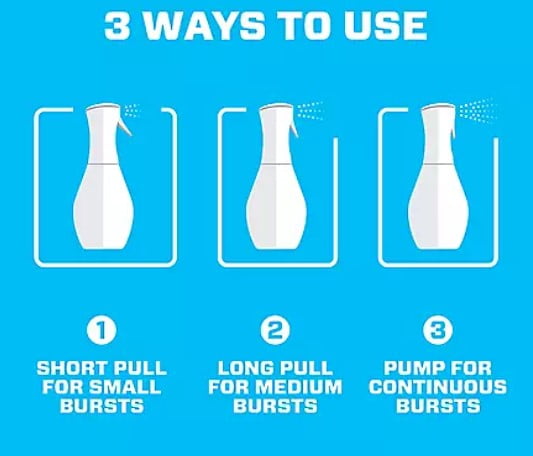 3 WAYS TO USE

1
SHORT PULL FOR SMALL BURSTS

2
LONG PULL FOR MEDIUM BURSTS

3
PUMP FOR CONTINUOUS BURSTS