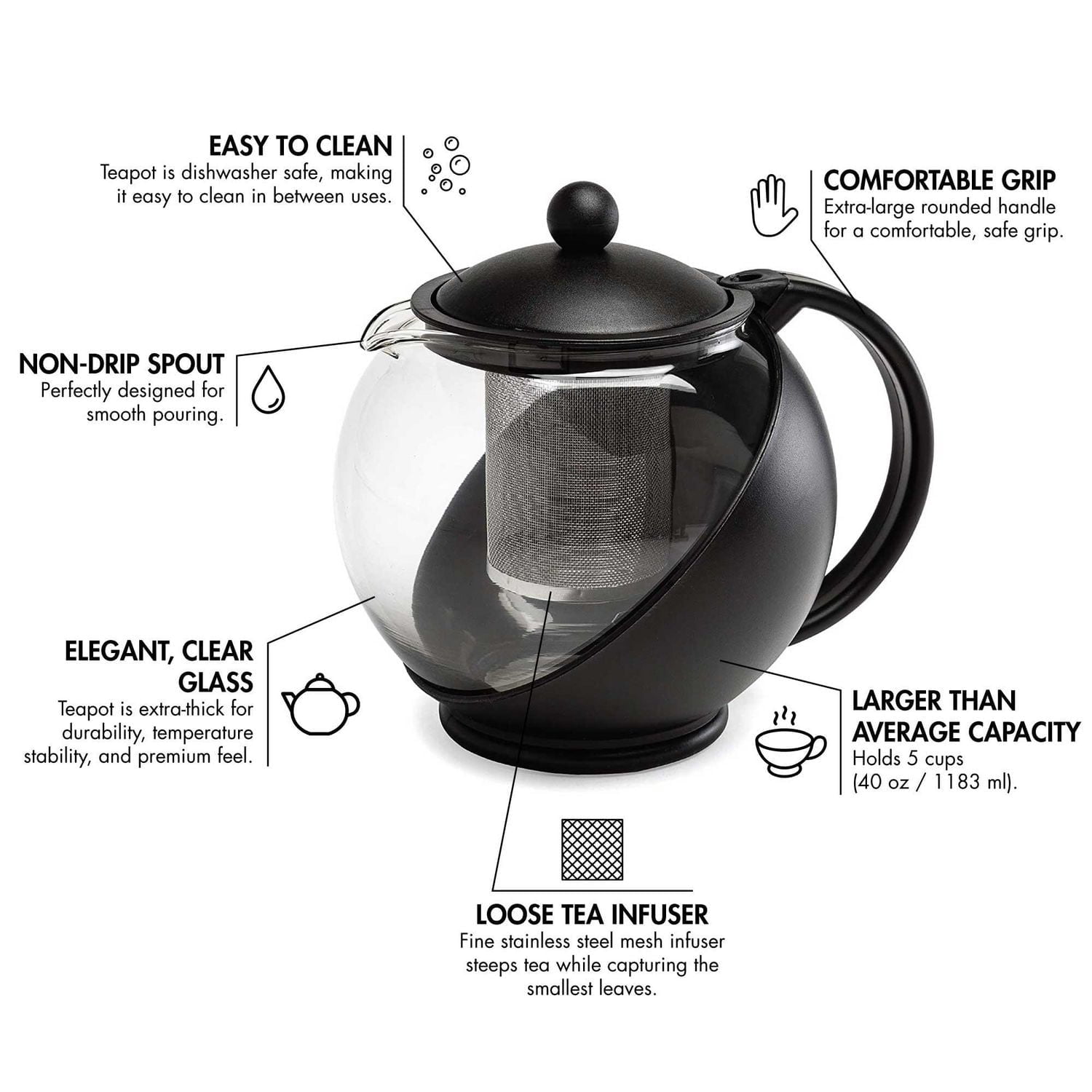 EASY TO CLEAN
Teapot is dishwasher safe, making it easy to clean in between uses.

COMFORTABLE GRIP
Extra-large rounded handle for a comfortable, safe grip.

NON-DRIP SPOUT
Perfectly designed for smooth pouring.

ELEGANT, CLEAR GLASS
Teapot is extra-thick for durability, temperature stability, and premium feel.

LARGER THAN AVERAGE CAPACITY
Holds 5 cups (40 oz / 1183 ml).

LOOSE TEA INFUSER
Fine stainless steel mesh infuser steeps tea while capturing the smallest leaves.