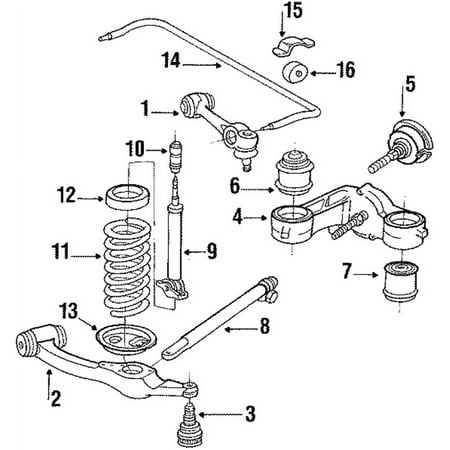 15
14
16
5
1
10
6
12
4
11
9
7
13
8
2
3