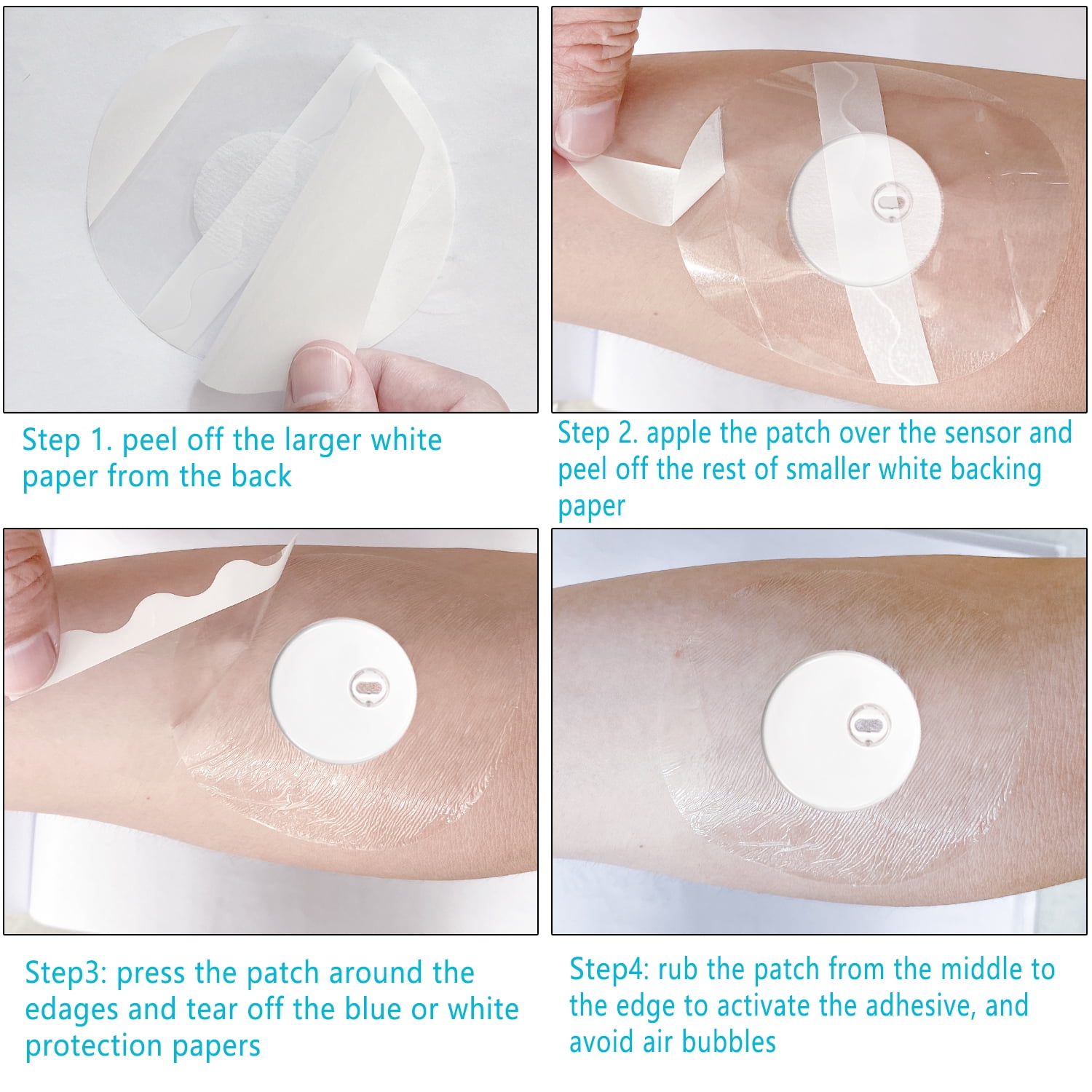 Step 1. peel off the larger white paper from the back

Step 2. apple the patch over the sensor and peel off the rest of smaller white backing paper

Step3: press the patch around the edages and tear off the blue or white protection papers

Step4: rub the patch from the middle to the edge to activate the adhesive, and avoid air bubbles