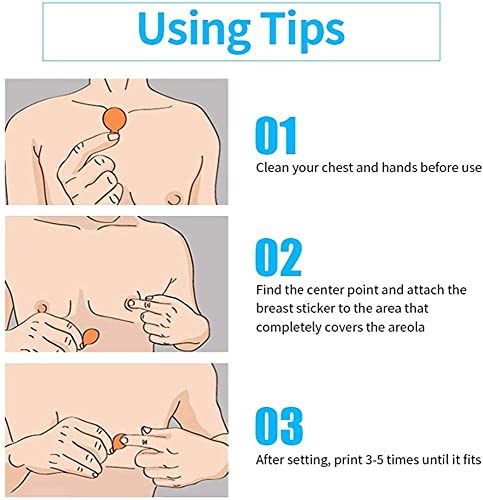 Using Tips

01

Clean your chest and hands before use

02

Find the center point and attach the breast sticker to the area that completely covers the areola

03

After setting, print 3-5 times until it fits