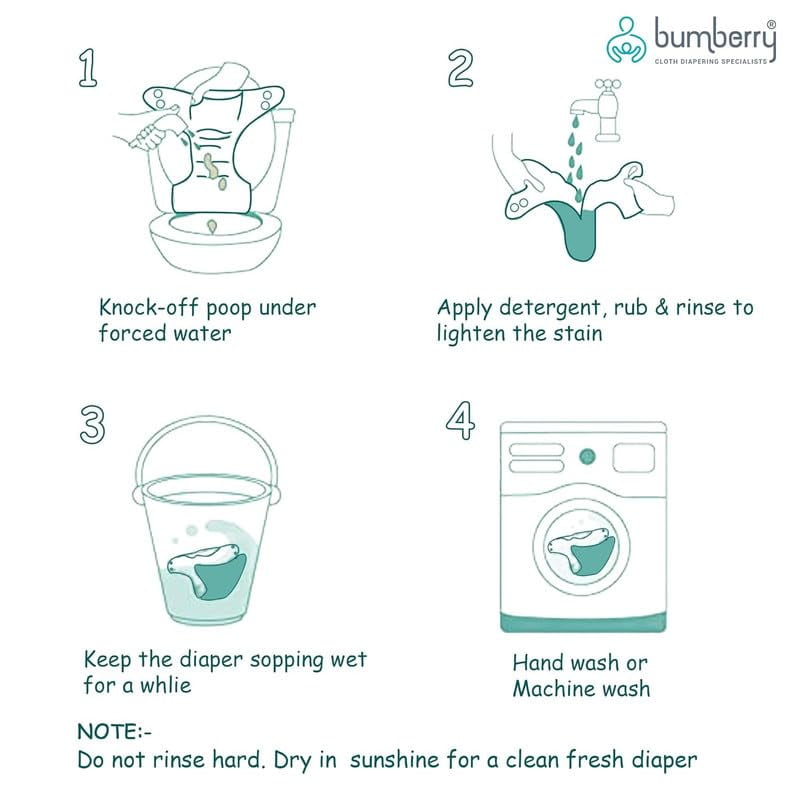 bumberry®
CLOTH DIAPERING SPECIALISTS

1

Knock-off poop under forced water

2

Apply detergent, rub & rinse to lighten the stain

3

Keep the diaper sopping wet for a whlie

4

Hand wash or Machine wash

NOTE:-
Do not rinse hard. Dry in sunshine for a clean fresh diaper