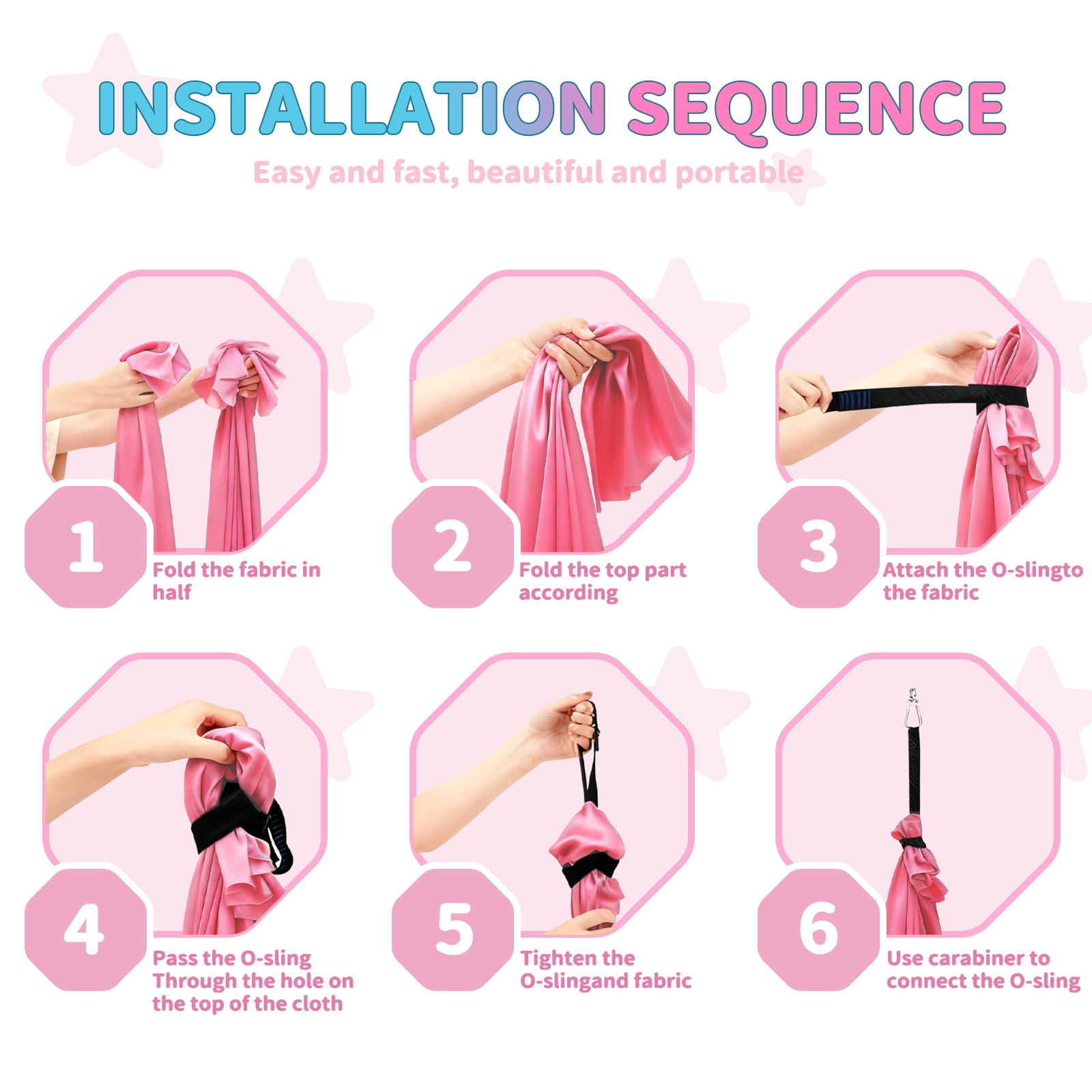 INSTALLATION SEQUENCE

Easy and fast, beautiful and portable

1
Fold the fabric in half

2
Fold the top part according

3
Attach the O-slingto the fabric

4
Pass the O-sling Through the hole on the top of the cloth

5
Tighten the O-slingand fabric

6
Use carabiner to connect the O-sling