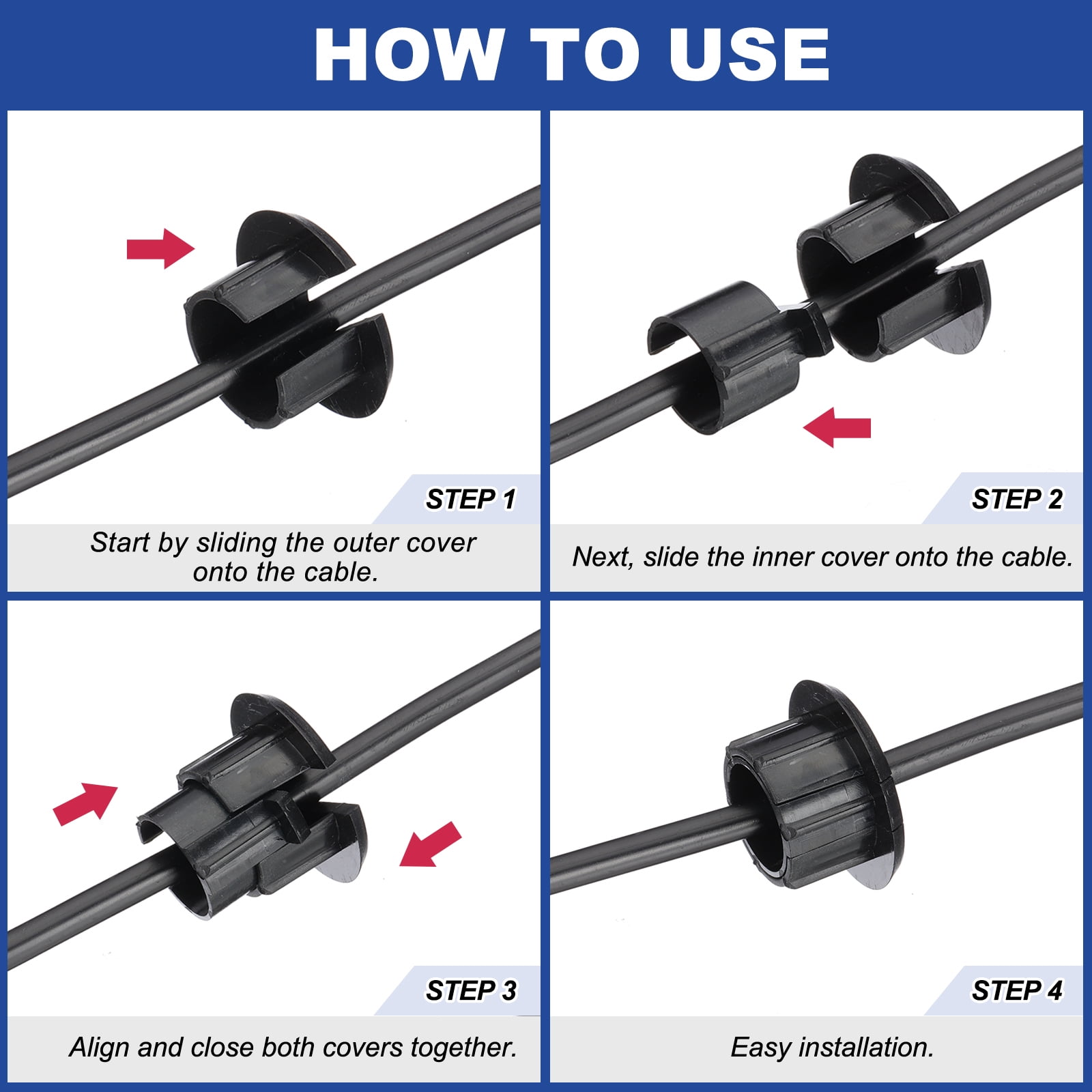 HOW TO USE

STEP 1

Start by sliding the outer cover onto the cable.

STEP 2

Next, slide the inner cover onto the cable.

STEP 3

Align and close both covers together.

STEP 4

Easy installation.