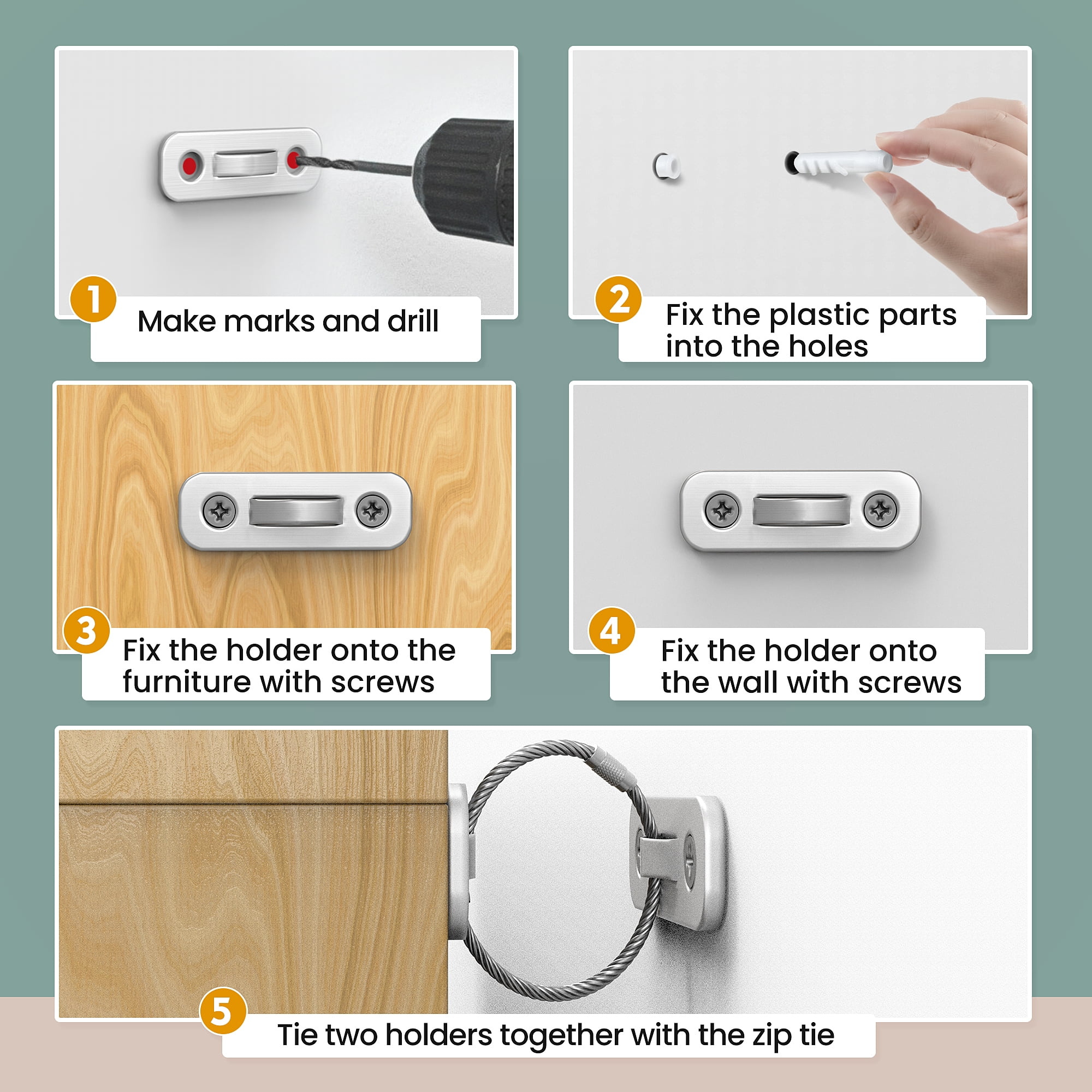 1
Make marks and drill

2
Fix the plastic parts into the holes

3
Fix the holder onto the furniture with screws

4
Fix the holder onto the wall with screws

5
Tie two holders together with the zip tie