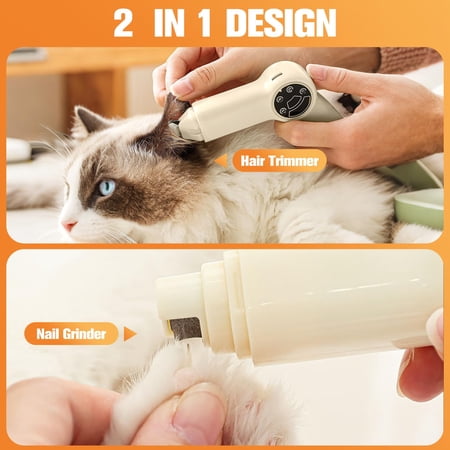 2 IN 1 DESIGN

Hair Trimmer

Nail Grinder