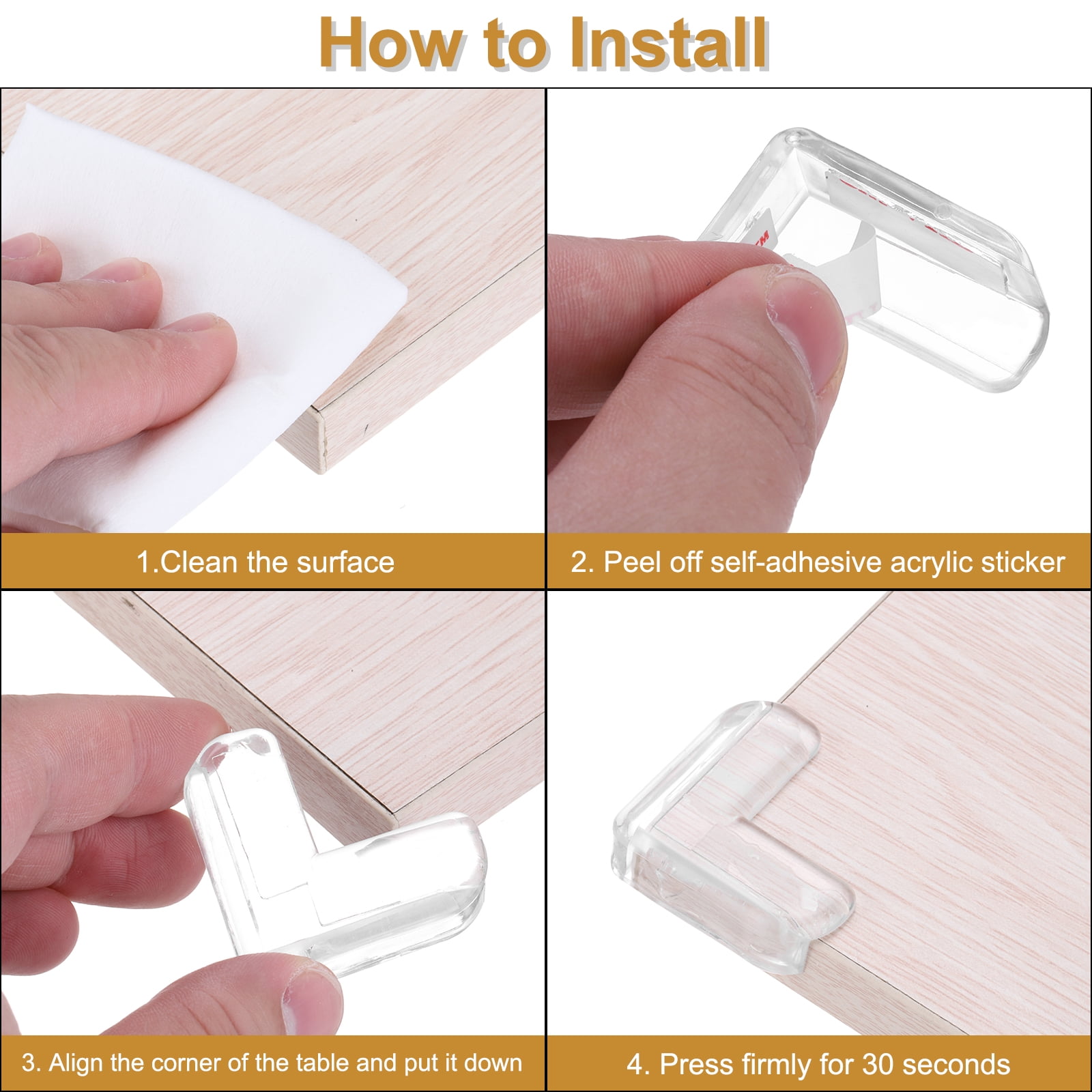 How to Install

1.Clean the surface

2. Peel off self-adhesive acrylic sticker

3. Align the corner of the table and put it down

4. Press firmly for 30 seconds