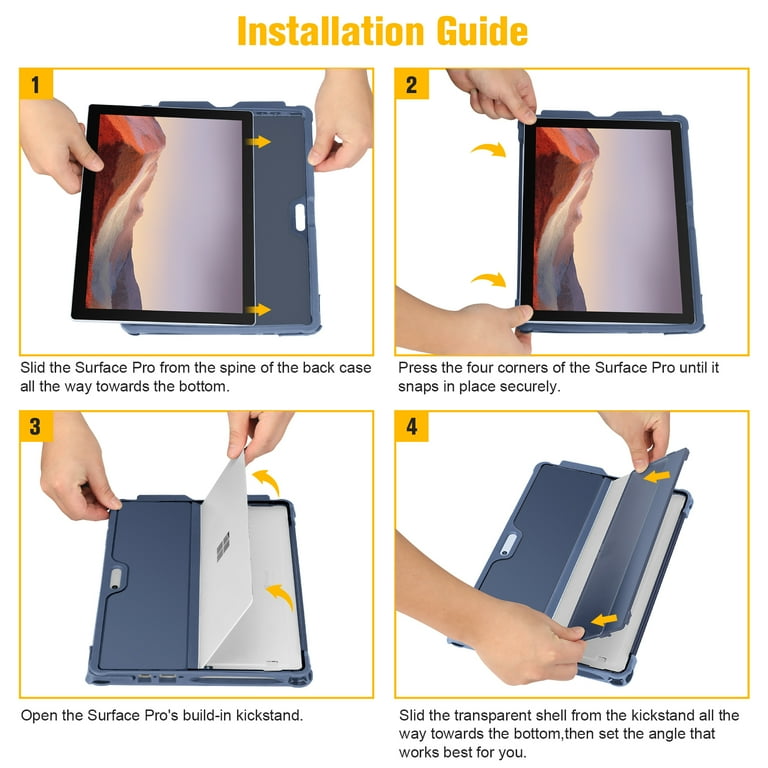 Installation Guide

1

Slid the Surface Pro from the spine of the back case all the way towards the bottom.

2

Press the four corners of the Surface Pro until it snaps in place securely.

3

Open the Surface Pro's build-in kickstand.

4

Slid the transparent shell from the kickstand all the way towards the bottom,then set the angle that works best for you.