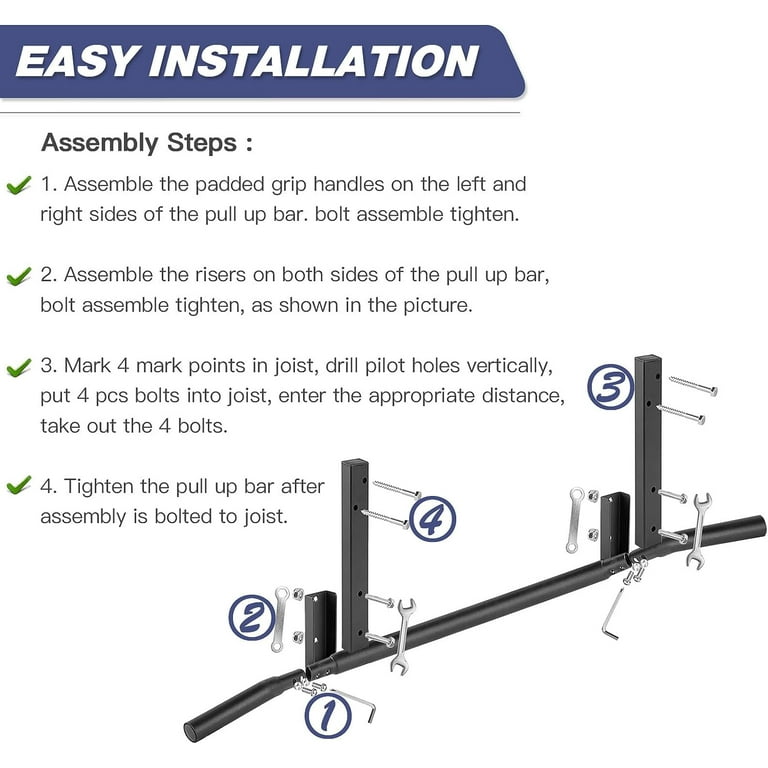 EASY INSTALLATION

Assembly Steps :

1. Assemble the padded grip handles on the left and right sides of the pull up bar. bolt assemble tighten.

2. Assemble the risers on both sides of the pull up bar, bolt assemble tighten, as shown in the picture.

3. Mark 4 mark points in joist, drill pilot holes vertically, put 4 pcs bolts into joist, enter the appropriate distance, take out the 4 bolts.

4. Tighten the pull up bar after assembly is bolted to joist.

3

4

2

1