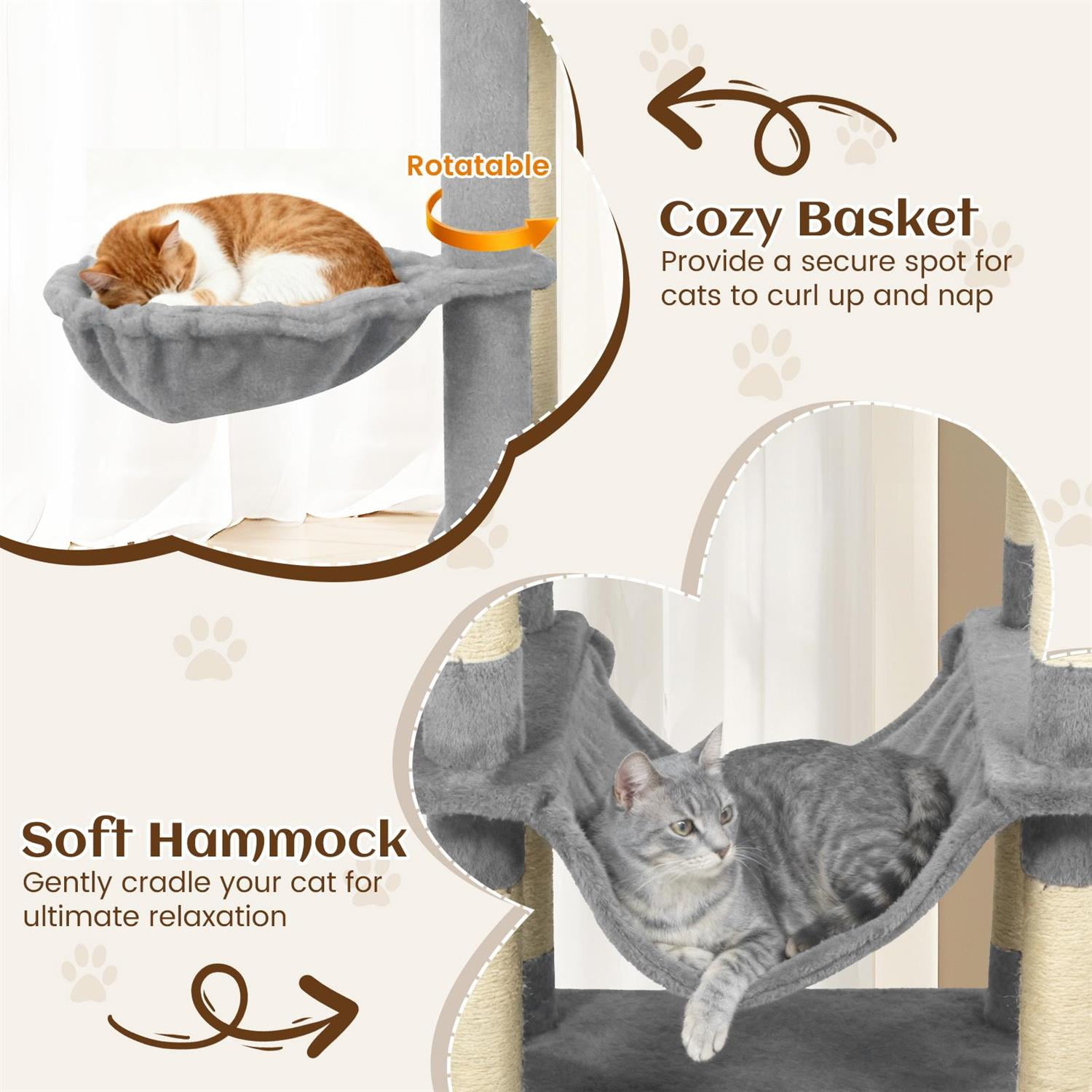 Rotatable

Cozy Basket
Provide a secure spot for cats to curl up and nap

Soft Hammock
Gently cradle your cat for ultimate relaxation