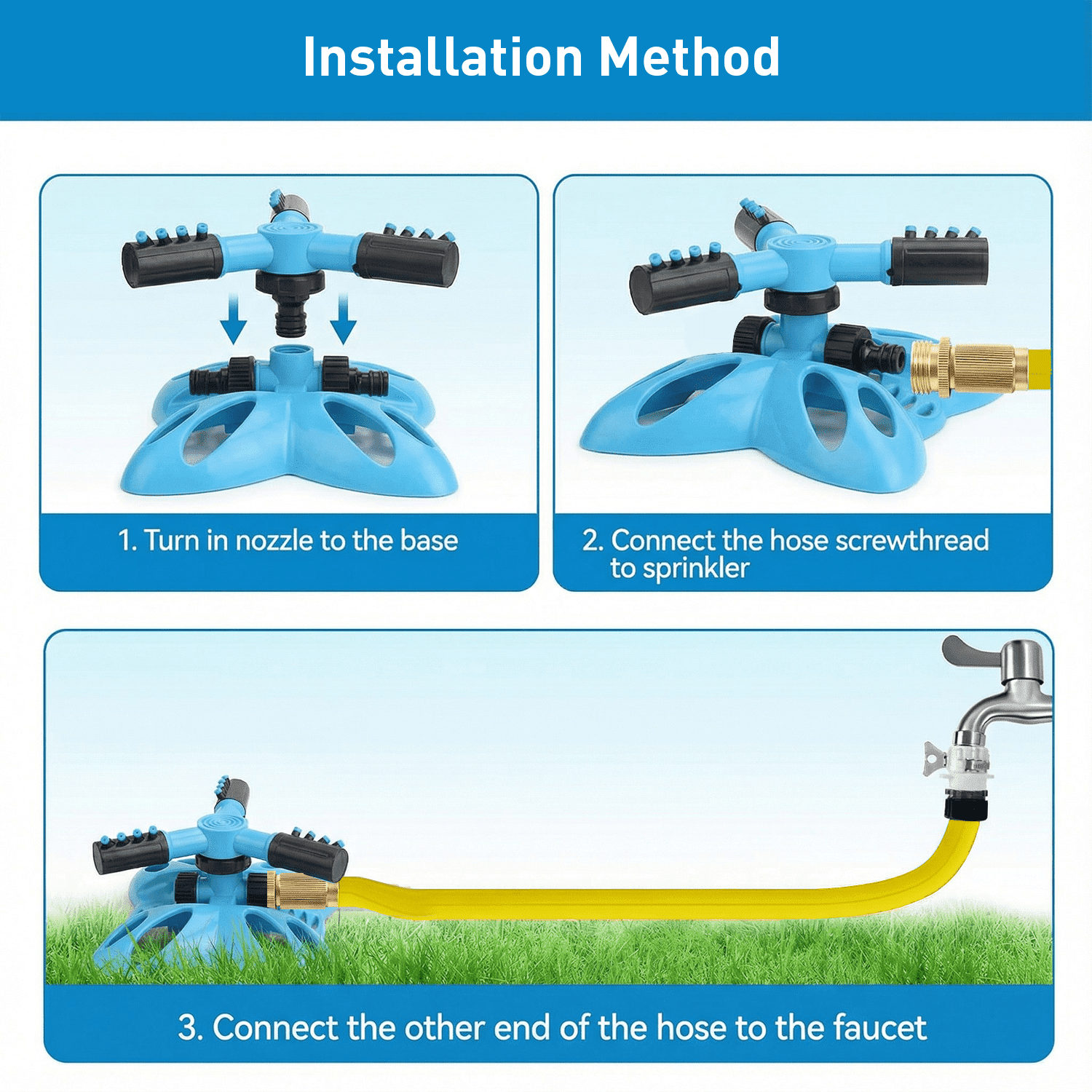 Installation Method

1. Turn in nozzle to the base

2. Connect the hose screwthread to sprinkler

3. Connect the other end of the hose to the faucet