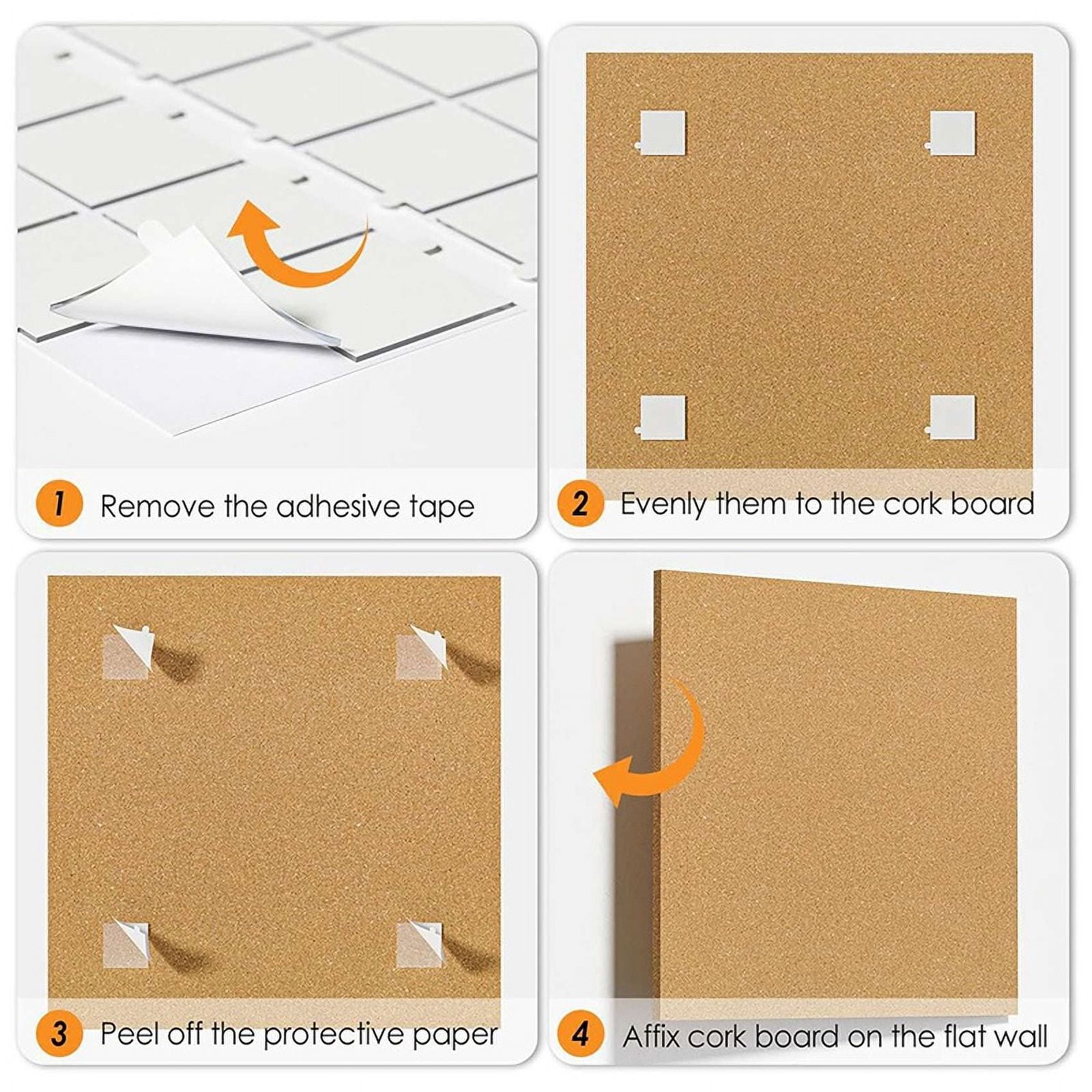 1 Remove the adhesive tape

2 Evenly them to the cork board

3 Peel off the protective paper

4 Affix cork board on the flat wall