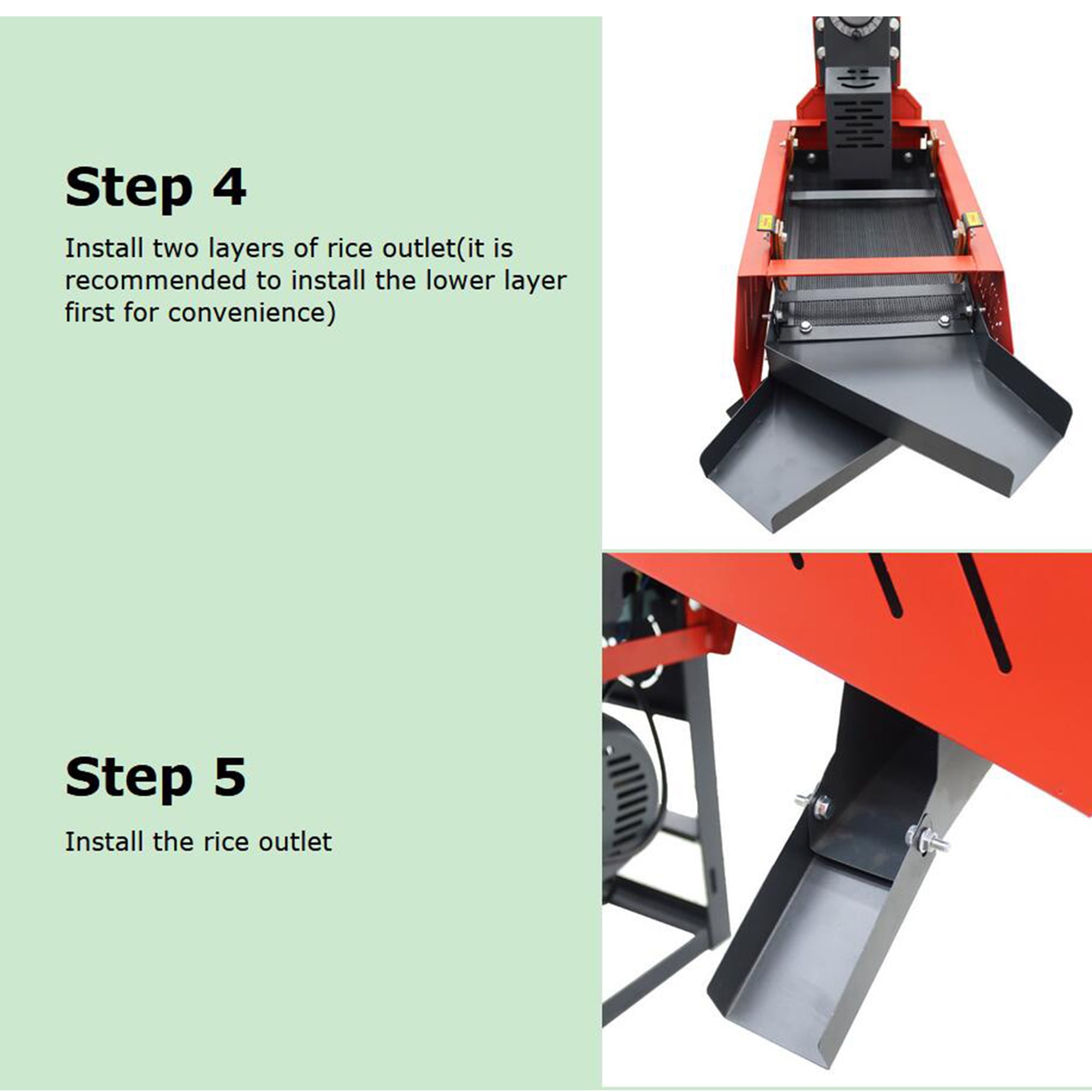 Step 4

Install two layers of rice outlet(it is recommended to install the lower layer first for convenience)

Step 5

Install the rice outlet