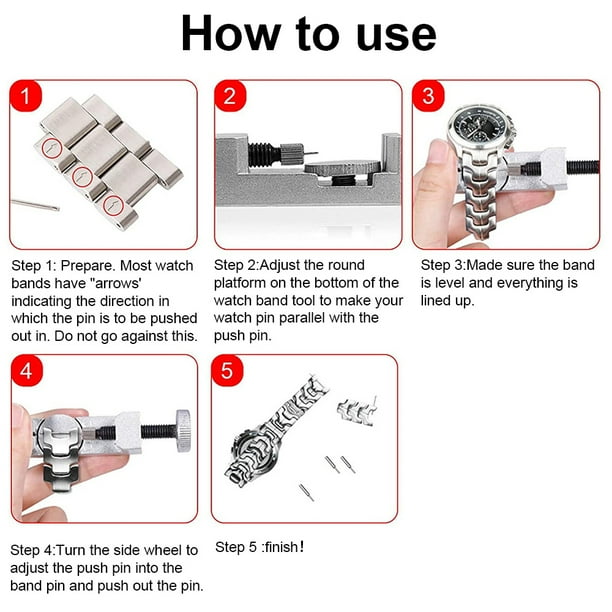 How to use

1

Step 1: Prepare. Most watch bands have "arrows' indicating the direction in which the pin is to be pushed out in. Do not go against this.

2

Step 2:Adjust the round platform on the bottom of the watch band tool to make your watch pin parallel with the push pin.

3

Step 3:Made sure the band is level and everything is lined up.

4

Step 4:Turn the side wheel to adjust the push pin into the band pin and push out the pin.

5

Step 5 :finish!