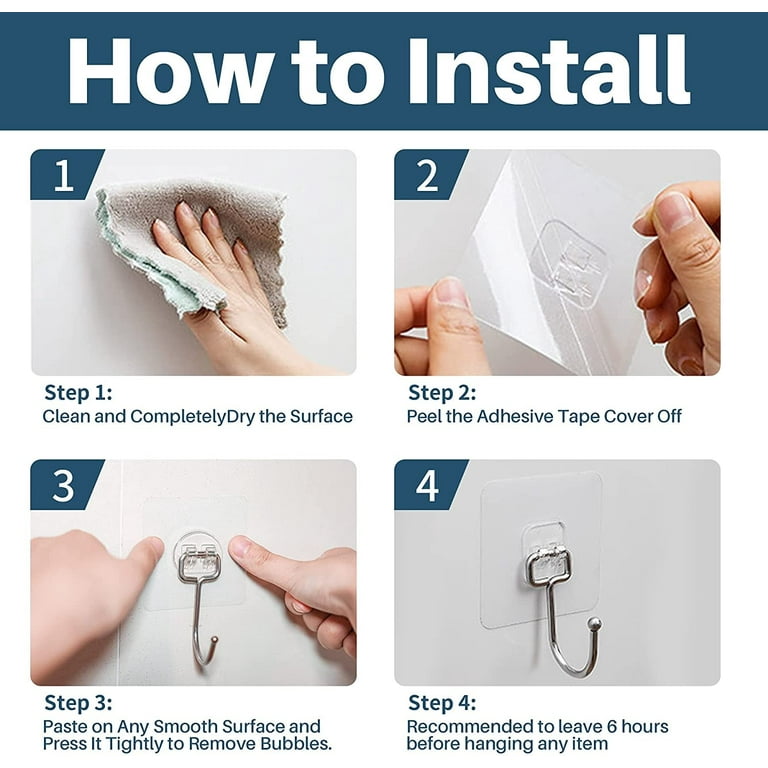 How to Install

1

Step 1:
Clean and CompletelyDry the Surface

2

Step 2:
Peel the Adhesive Tape Cover Off

3

Step 3:
Paste on Any Smooth Surface and Press It Tightly to Remove Bubbles.

4

Step 4:
Recommended to leave 6 hours before hanging any item