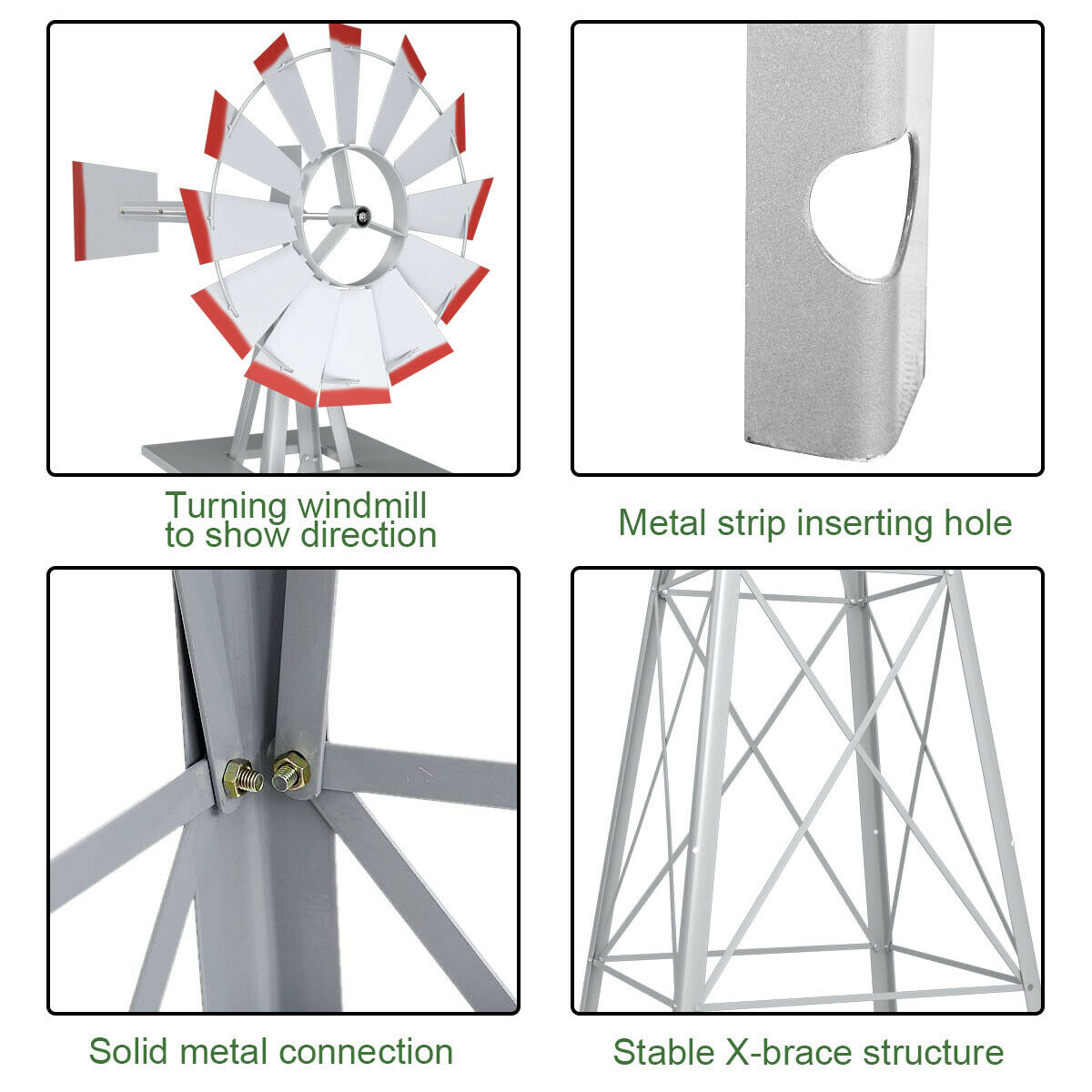 Turning windmill to show direction

Metal strip inserting hole

Solid metal connection

Stable X-brace structure