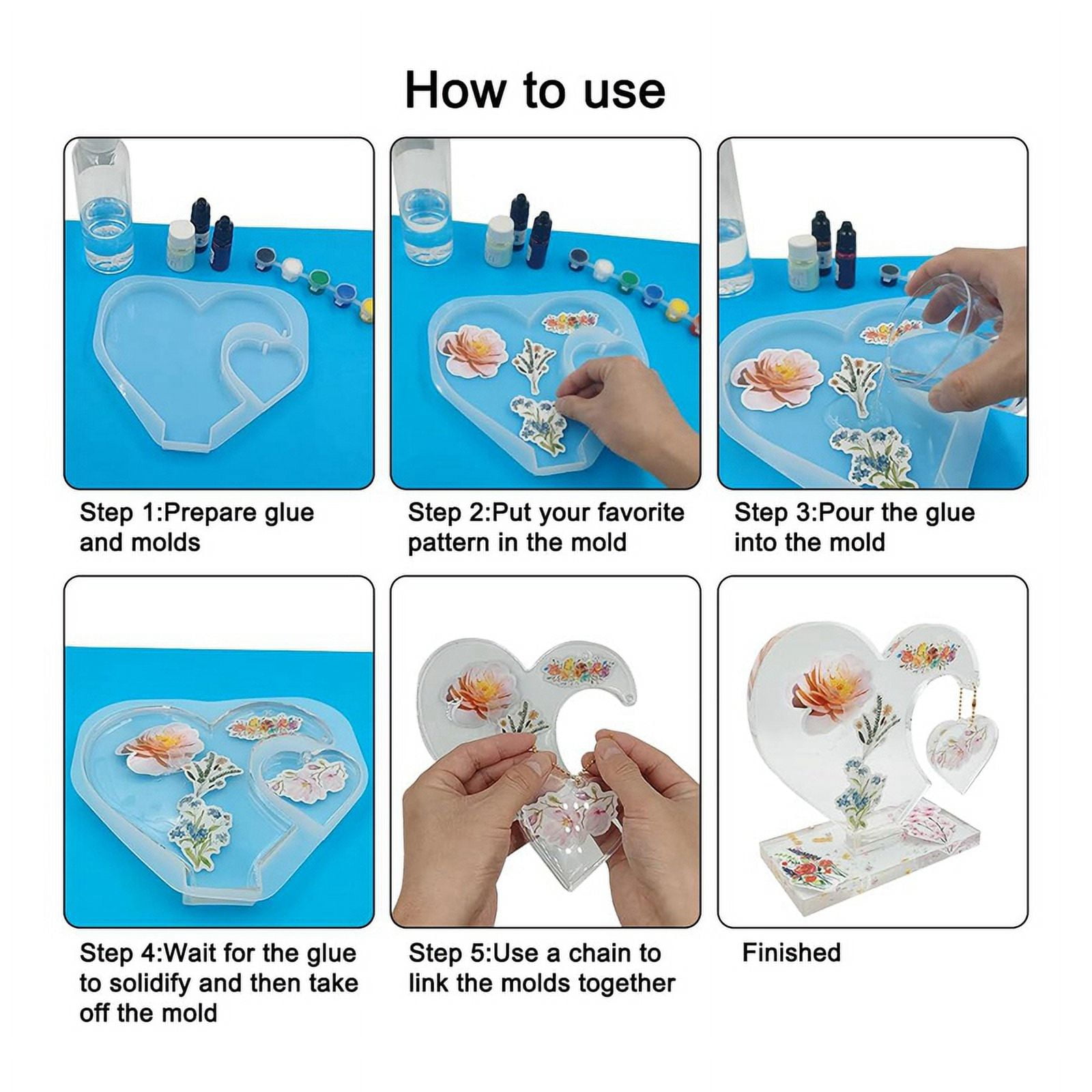 How to use

Step 1:Prepare glue and molds

Step 2:Put your favorite pattern in the mold

Step 3:Pour the glue into the mold

Step 4:Wait for the glue to solidify and then take off the mold

Step 5:Use a chain to link the molds together

Finished