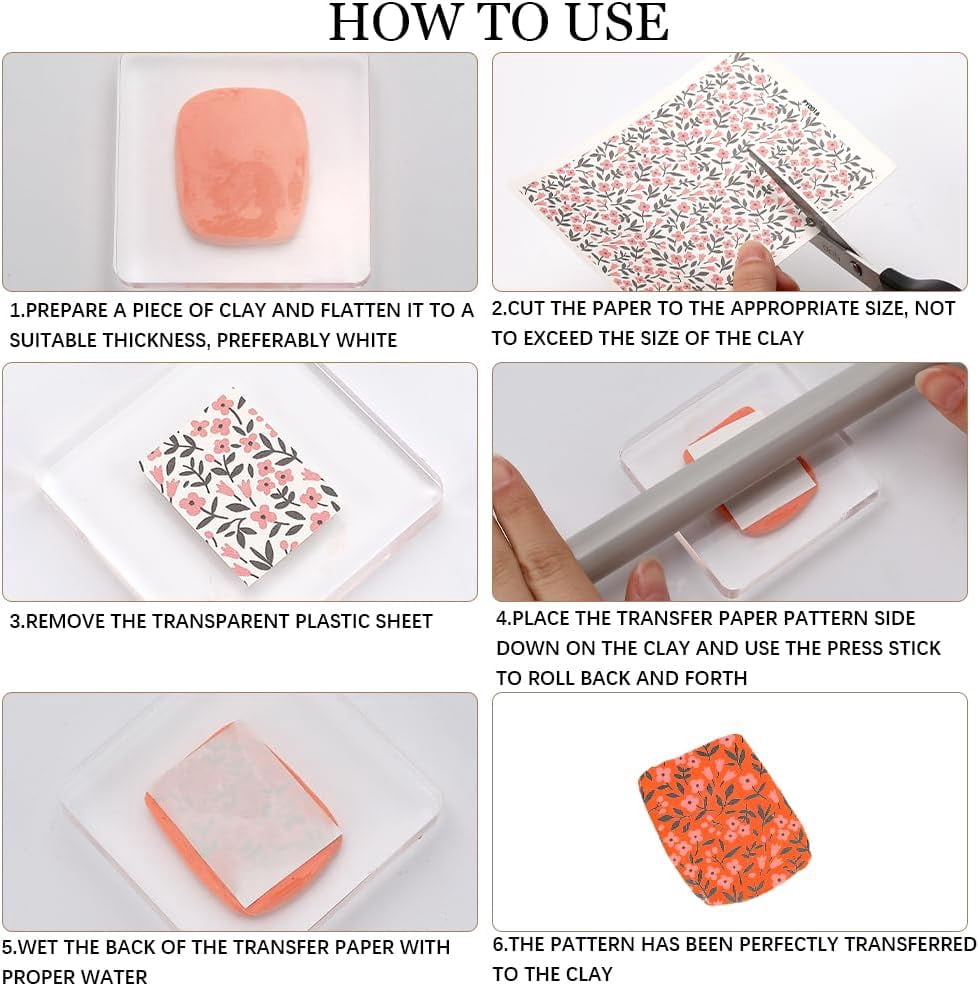 HOW TO USE

1.PREPARE A PIECE OF CLAY AND FLATTEN IT TO A SUITABLE THICKNESS, PREFERABLY WHITE

2.CUT THE PAPER TO THE APPROPRIATE SIZE, NOT TO EXCEED THE SIZE OF THE CLAY

3.REMOVE THE TRANSPARENT PLASTIC SHEET

4.PLACE THE TRANSFER PAPER PATTERN SIDE DOWN ON THE CLAY AND USE THE PRESS STICK TO ROLL BACK AND FORTH

5.WET THE BACK OF THE TRANSFER PAPER WITH PROPER WATER

6.THE PATTERN HAS BEEN PERFECTLY TRANSFERRED TO THE CLAY