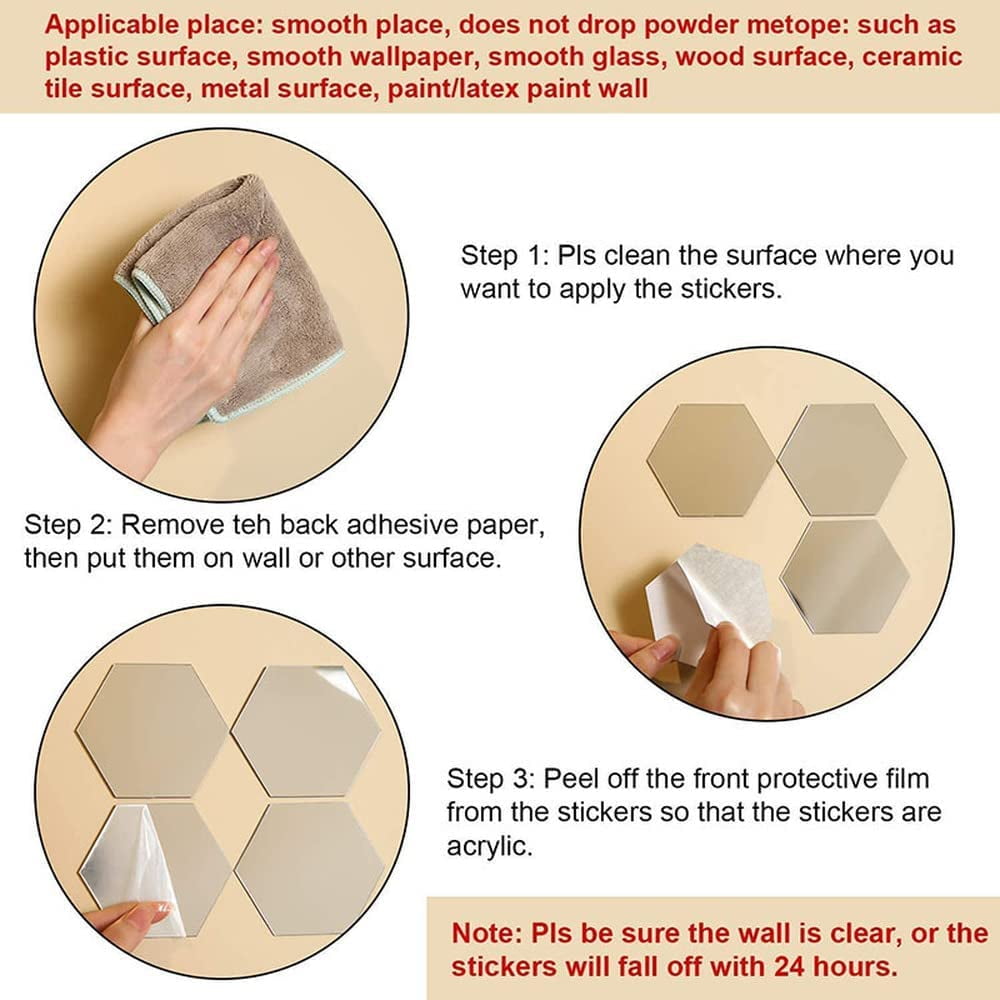 Applicable place: smooth place, does not drop powder metope: such as plastic surface, smooth wallpaper, smooth glass, wood surface, ceramic tile surface, metal surface, paint/latex paint wall

Step 1: Pls clean the surface where you want to apply the stickers.

Step 2: Remove teh back adhesive paper, then put them on wall or other surface.

Step 3: Peel off the front protective film from the stickers so that the stickers are acrylic.

Note: Pls be sure the wall is clear, or the stickers will fall off with 24 hours.