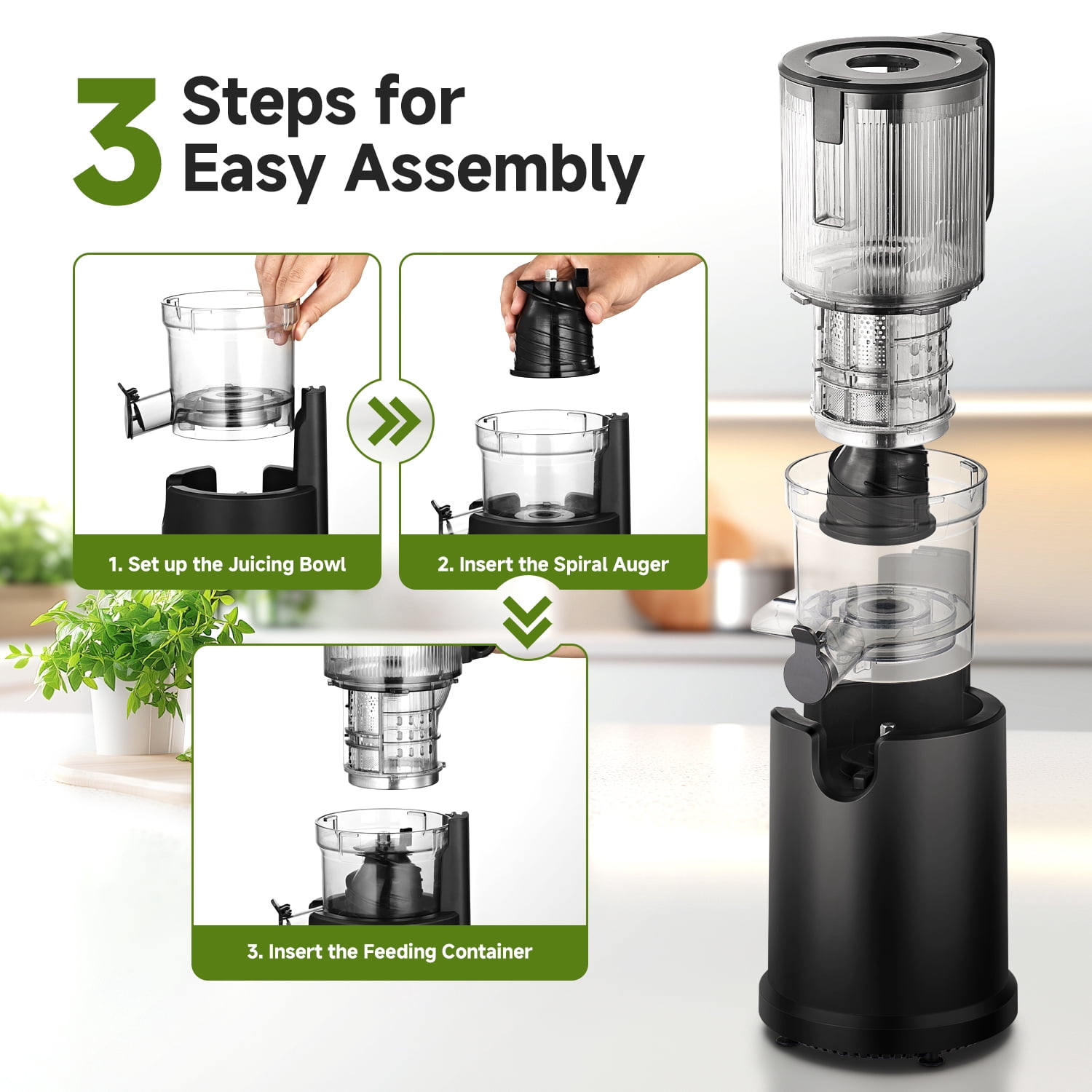 3 Steps for Easy Assembly

1. Set up the Juicing Bowl

2. Insert the Spiral Auger

3. Insert the Feeding Container