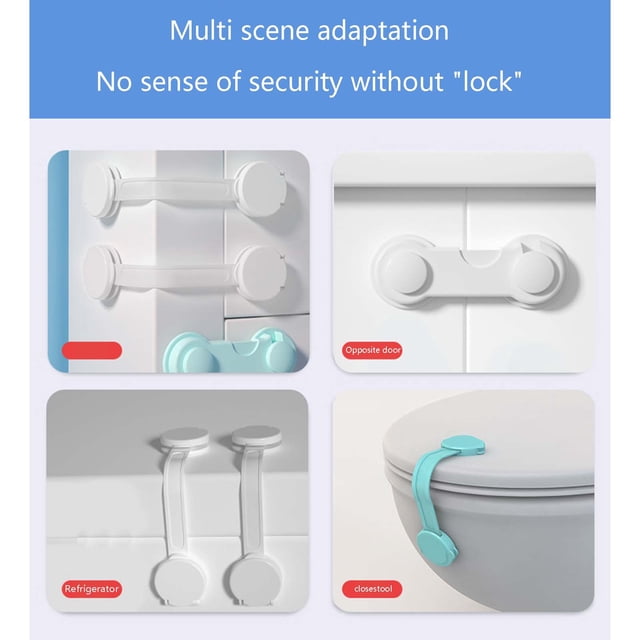 Multi scene adaptation

No sense of security without "lock"

Opposite door

Refrigerator

closestool