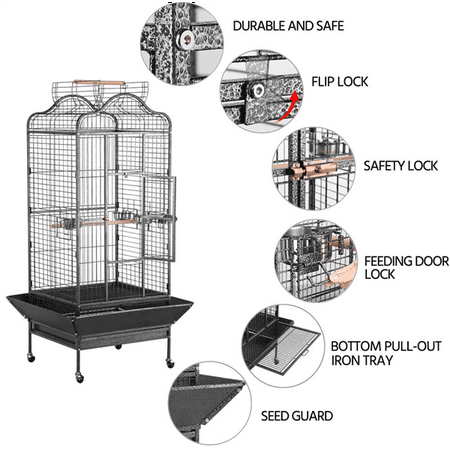 DURABLE AND SAFE

FLIP LOCK

SAFETY LOCK

FEEDING DOOR LOCK

BOTTOM PULL-OUT IRON TRAY

SEED GUARD